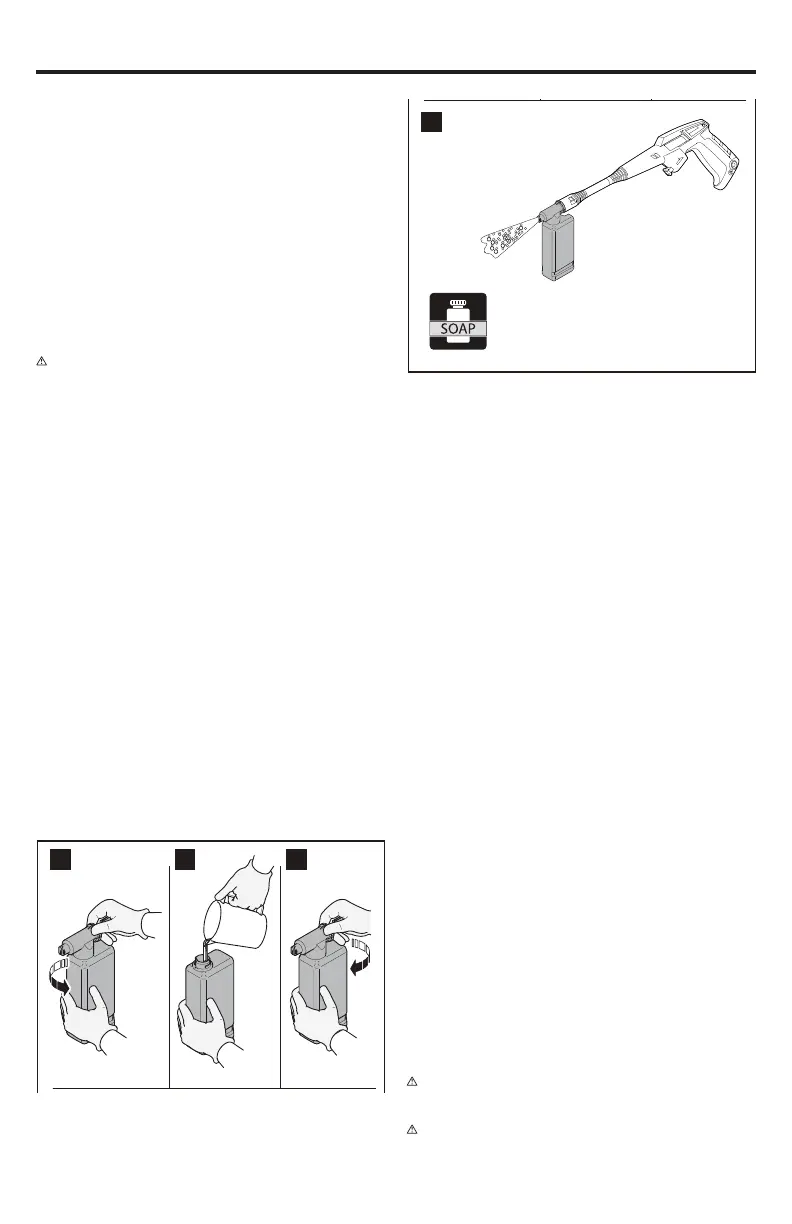 SOAP