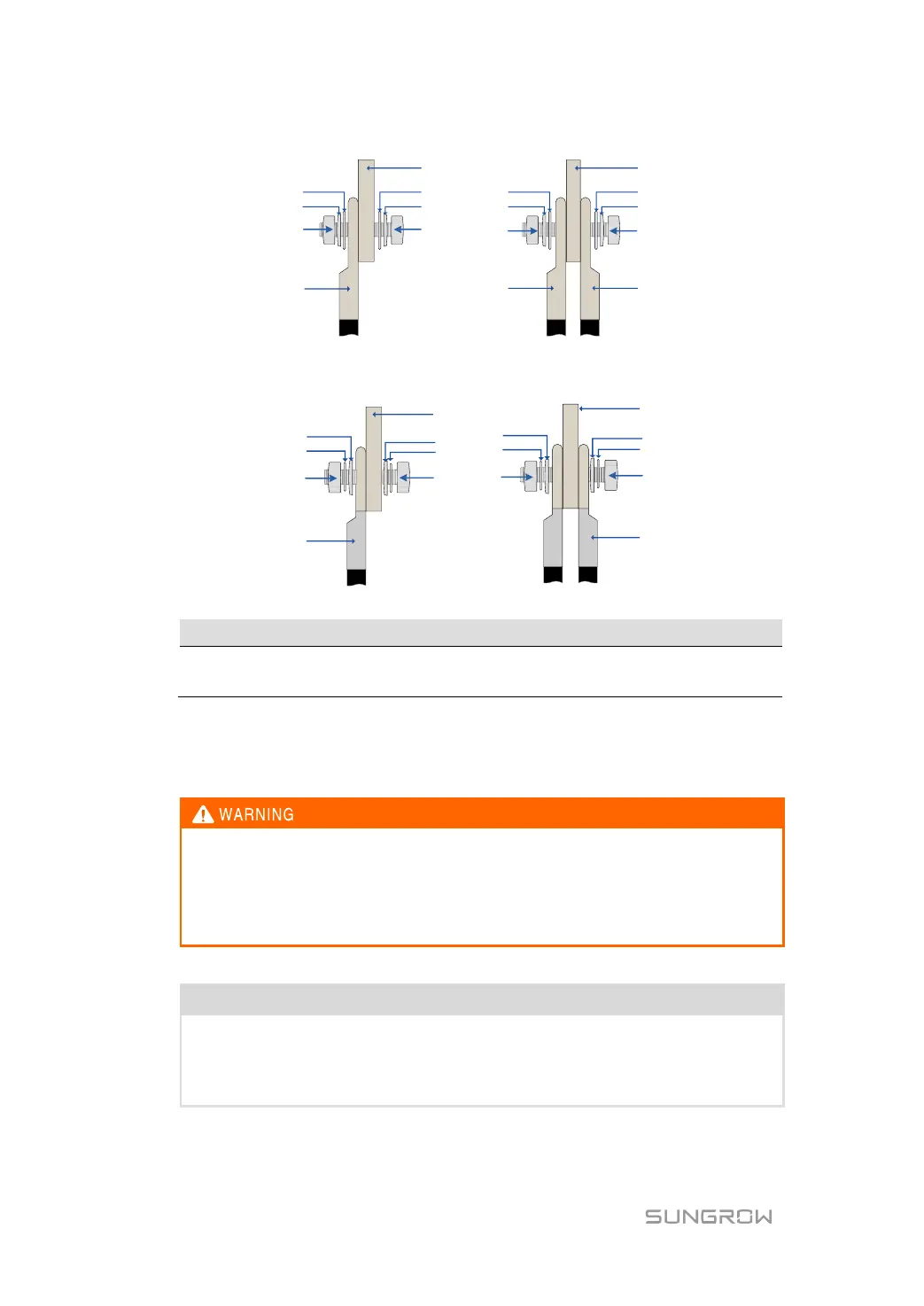 WARNING

SUNGROW