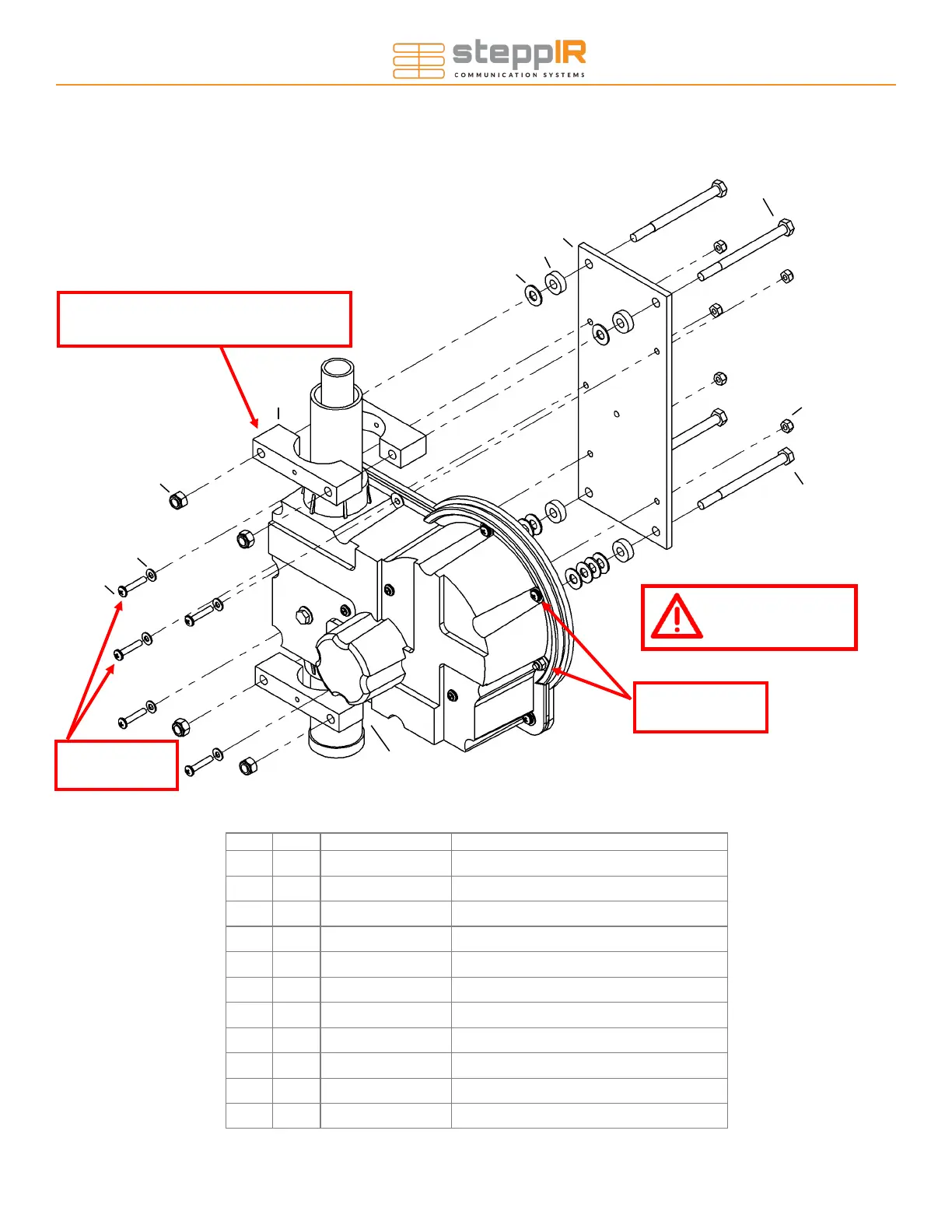 steppIR
COMMUNICATION SYSTEMS