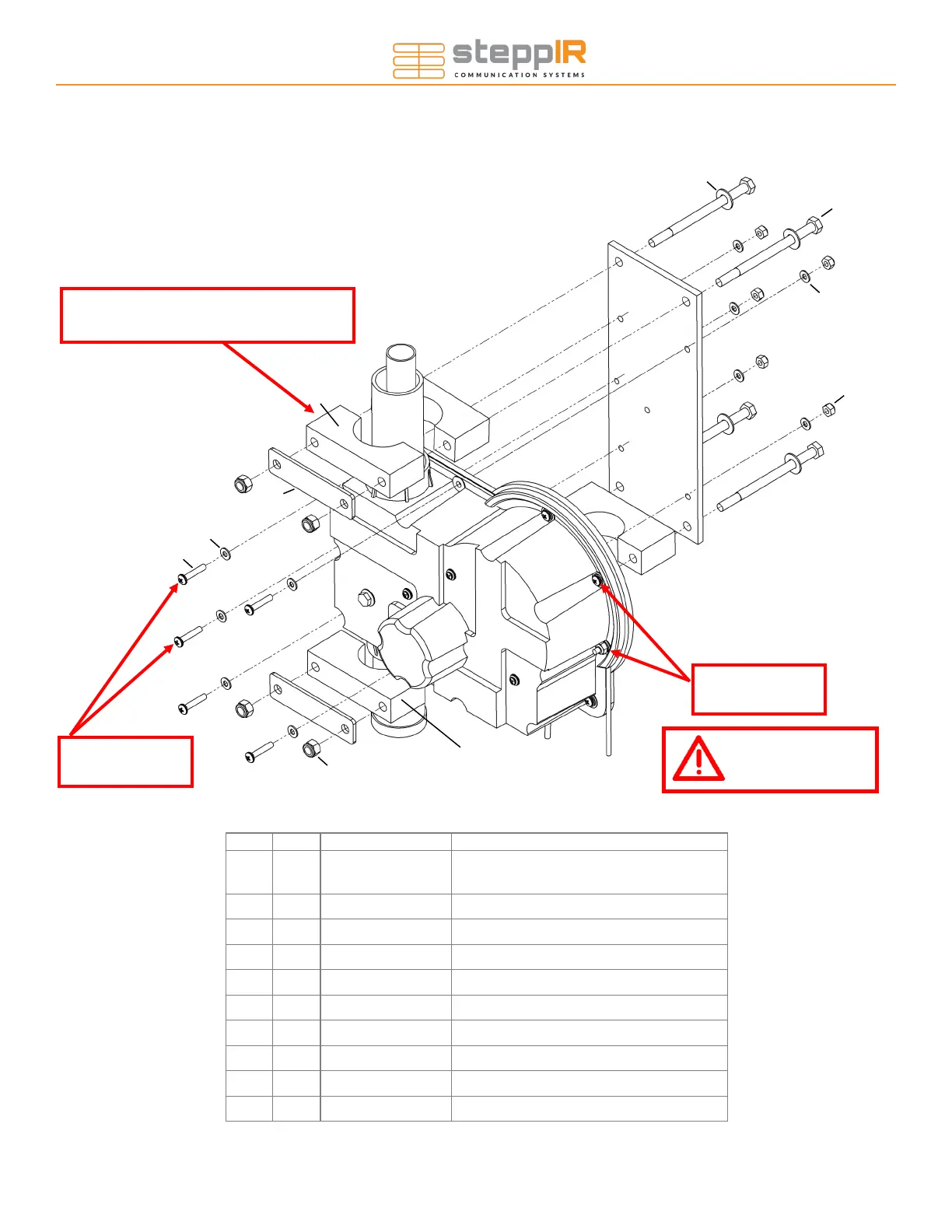 steppIR
COMMUNICATION SYSTEMS