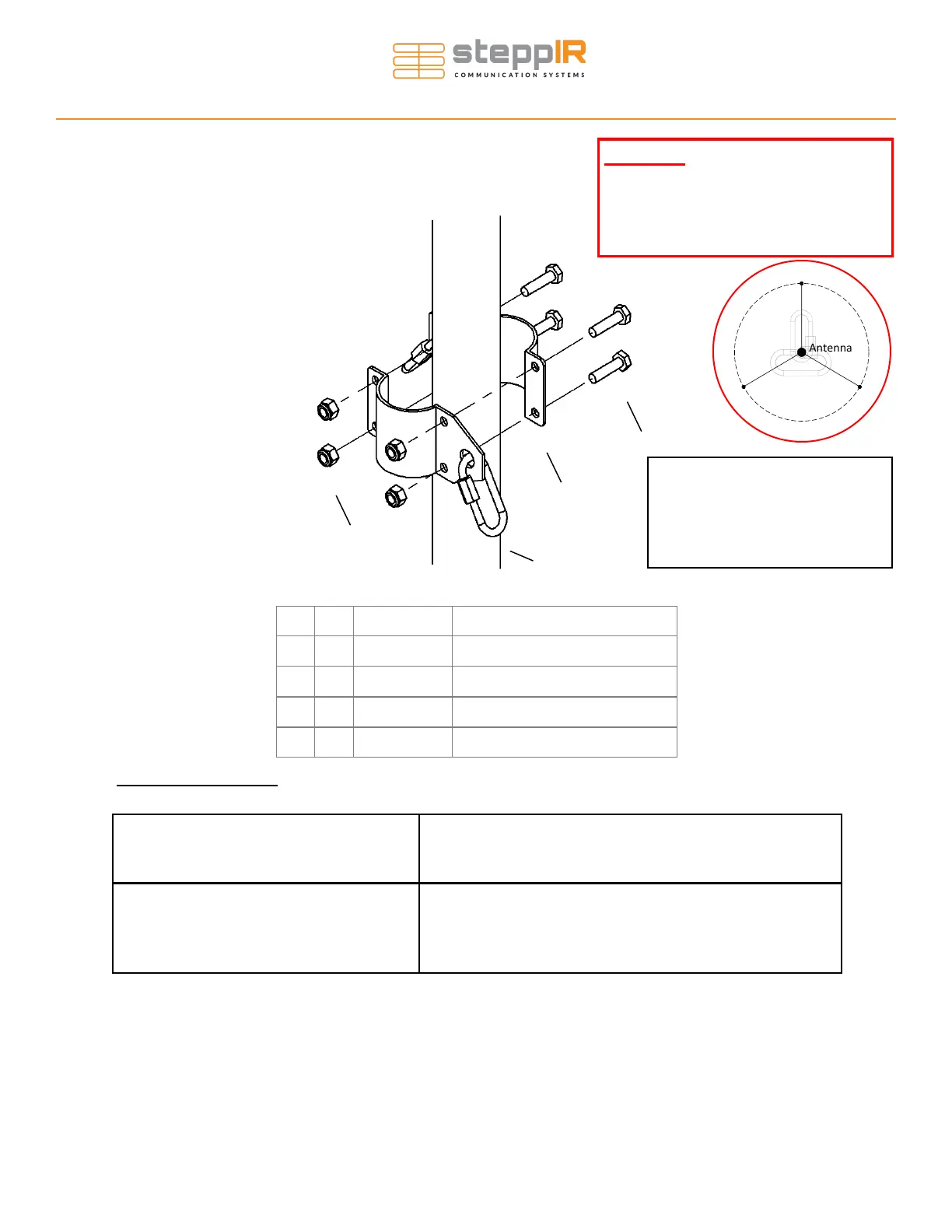 steppIR
COMMUNICATION SYSTEMS

Antenna