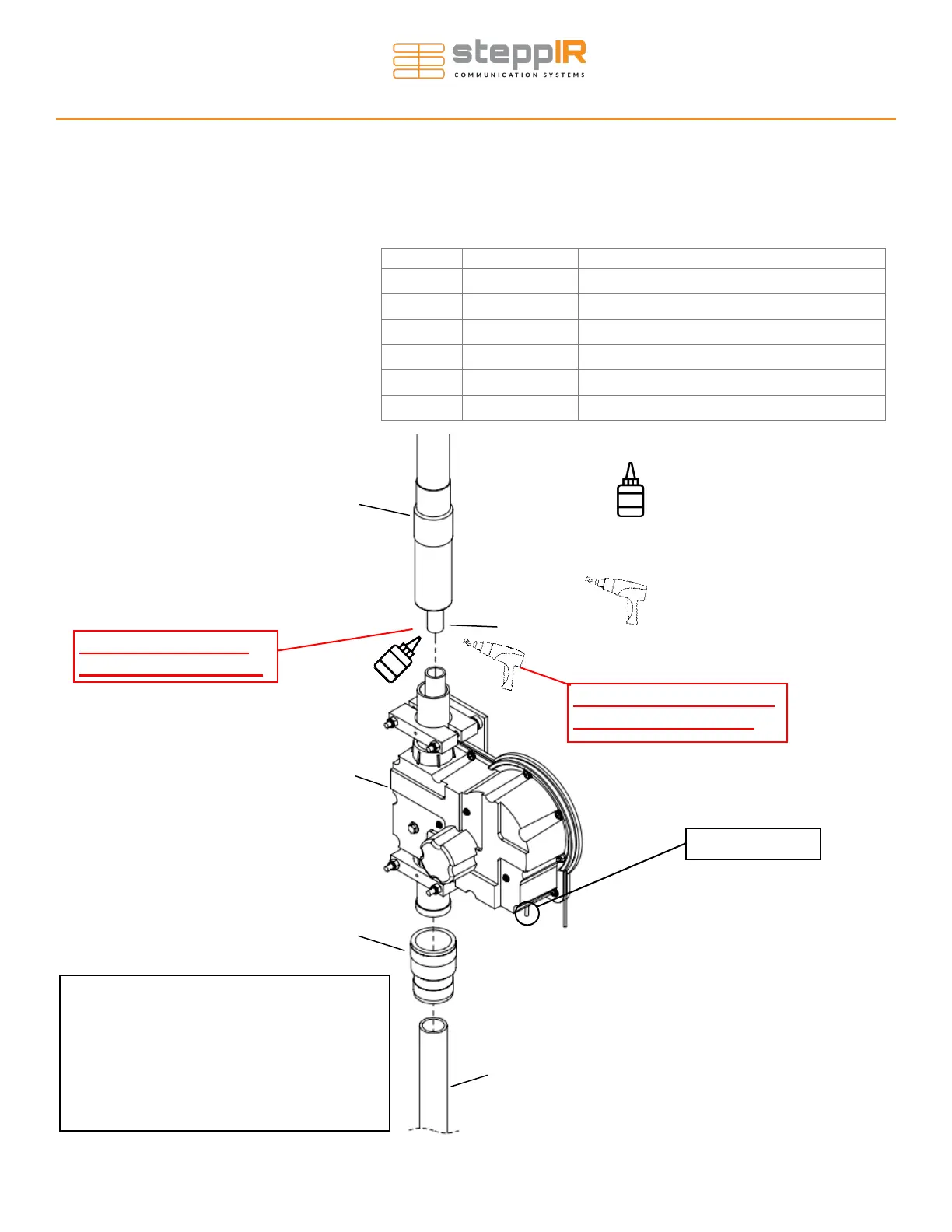 steppIR
COMMUNICATION SYSTEMS