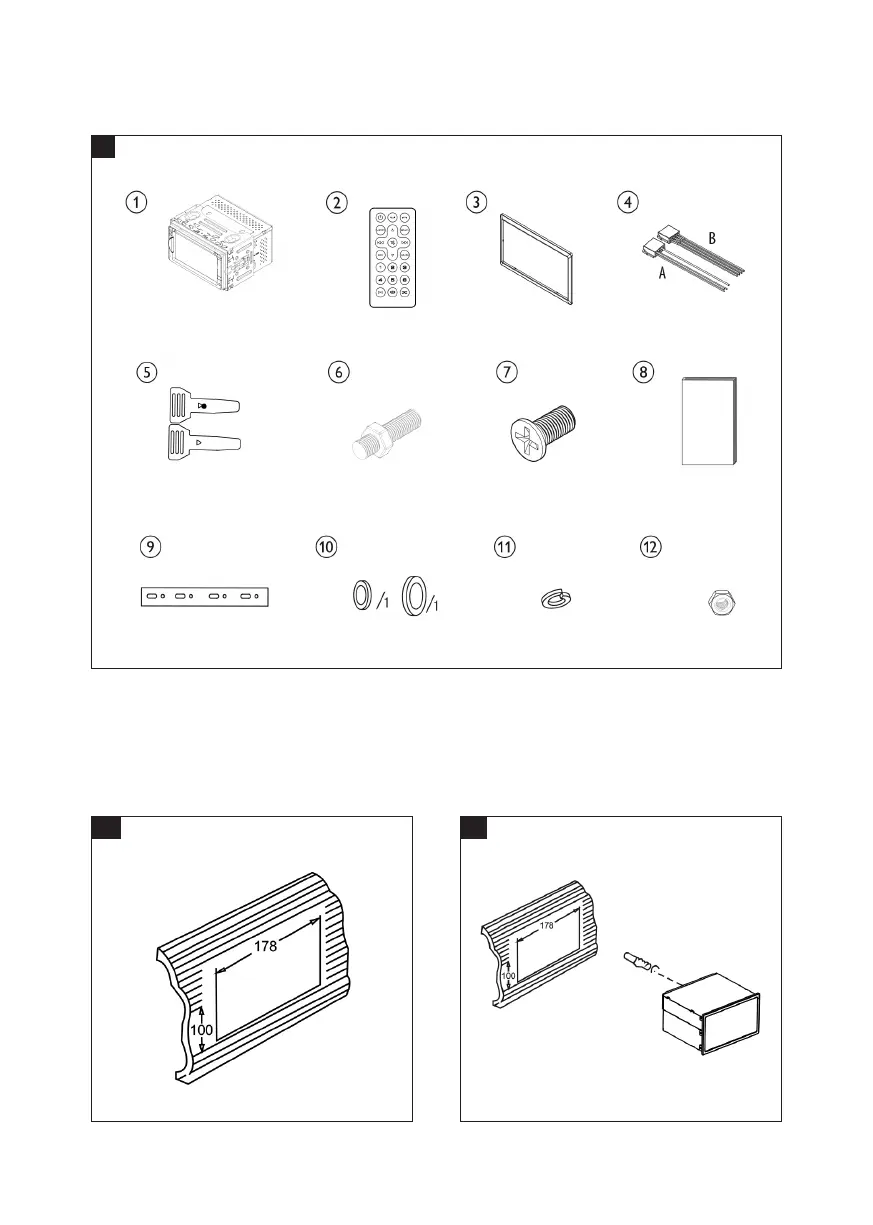 1
2
3
4
B
A
5
6
7
8
9
10
/1
/1
11
12

178
100

178
100