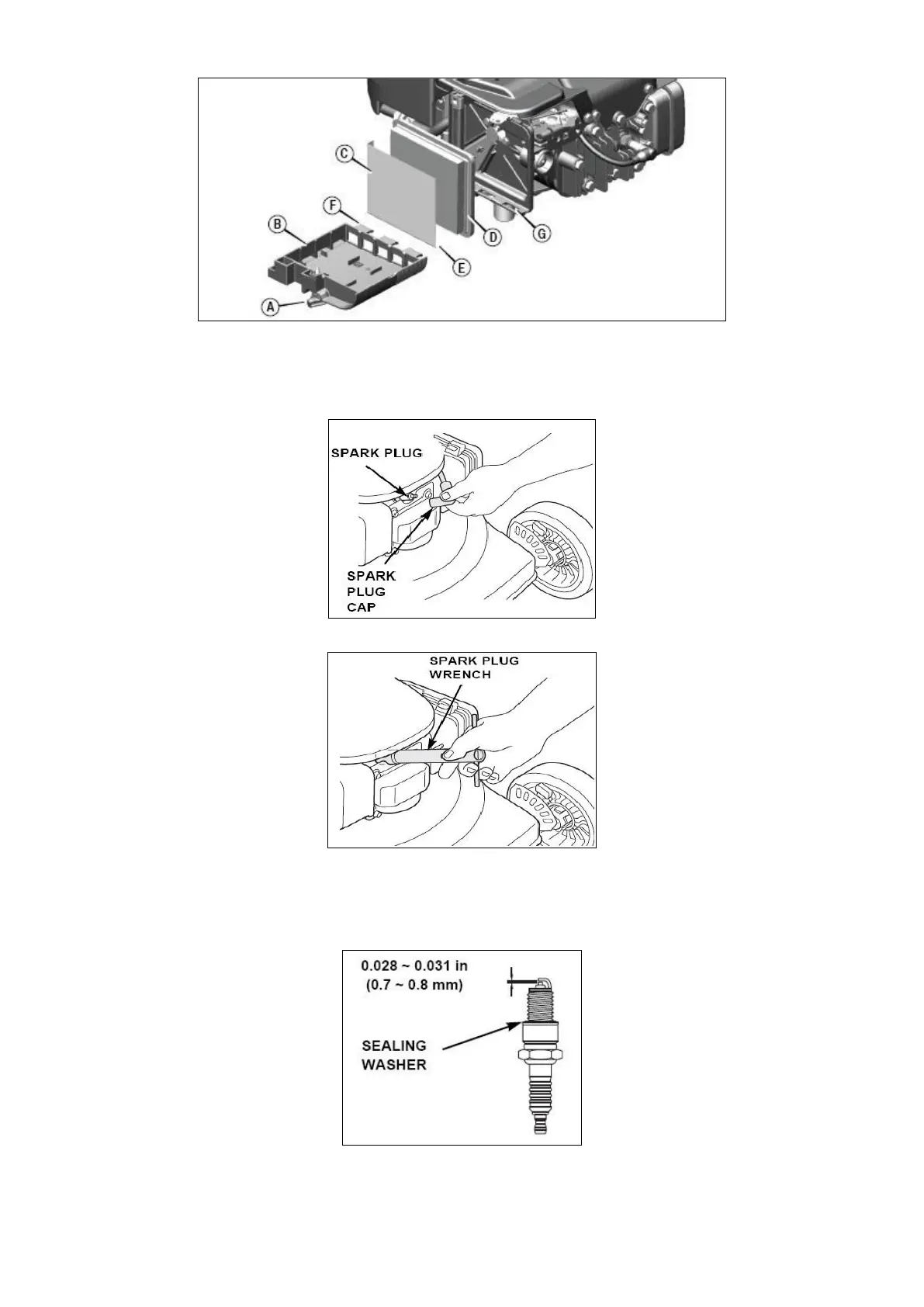 C

F

B

D

G

E

A

SPARK PLUG

SPARK PLUG CAP

SPARK PLUG WRENCH

0.028 ~ 0.031 in (0.7 ~ 0.8 mm)

SEALING WASHER