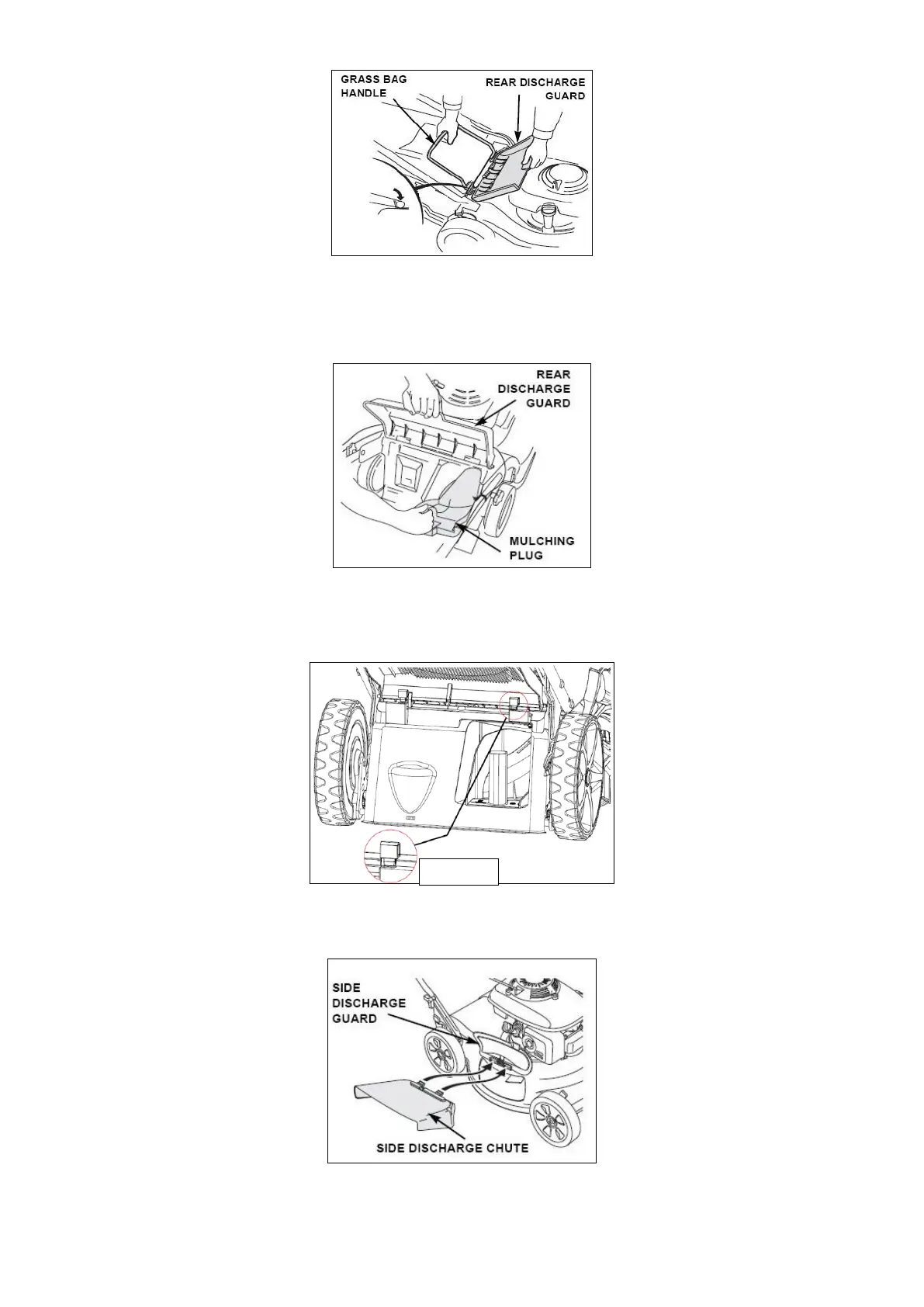 GRASS BAG HANDLE

REAR DISCHARGE GUARD

REAR DISCHARGE GUARD

MULCHING PLUG

SIDE DISCHARGE GUARD

SIDE DISCHARGE CHUTE