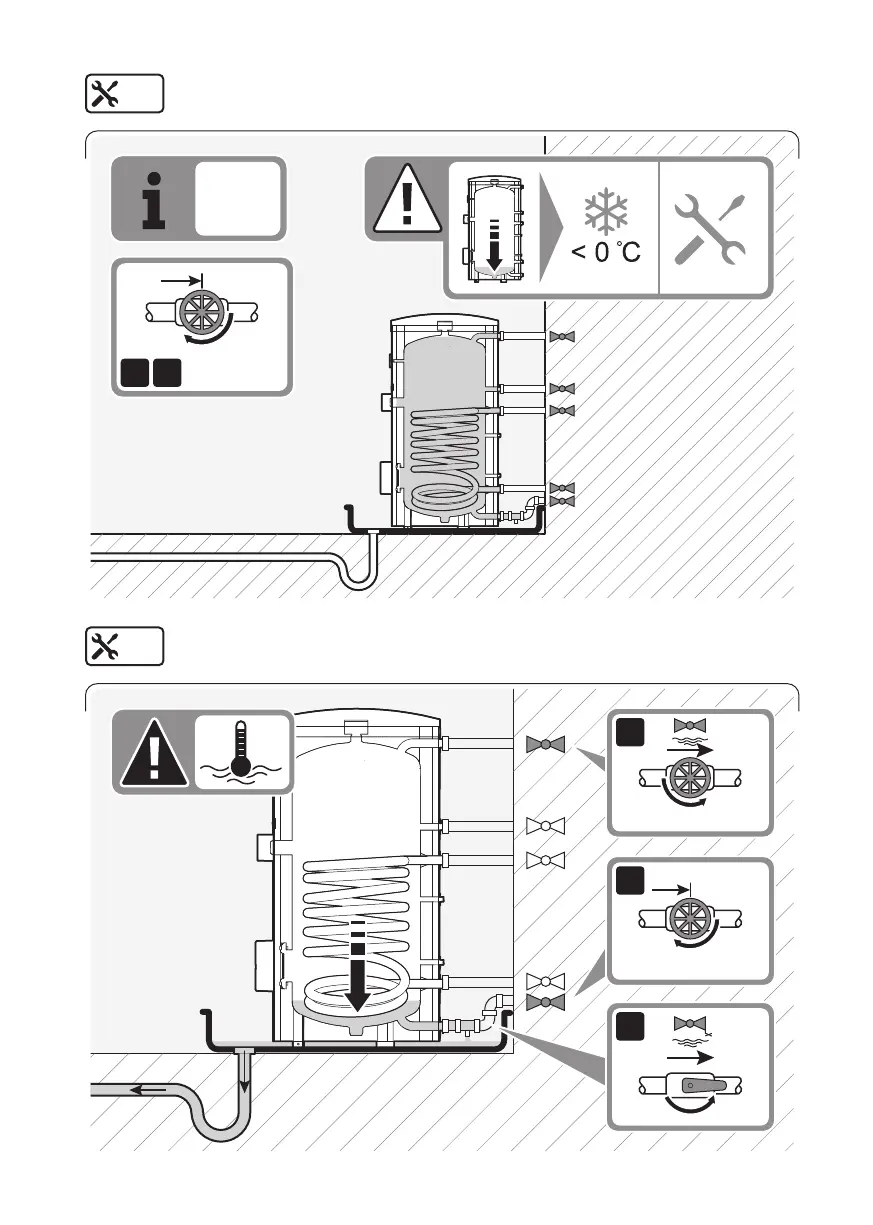 < 0 °C