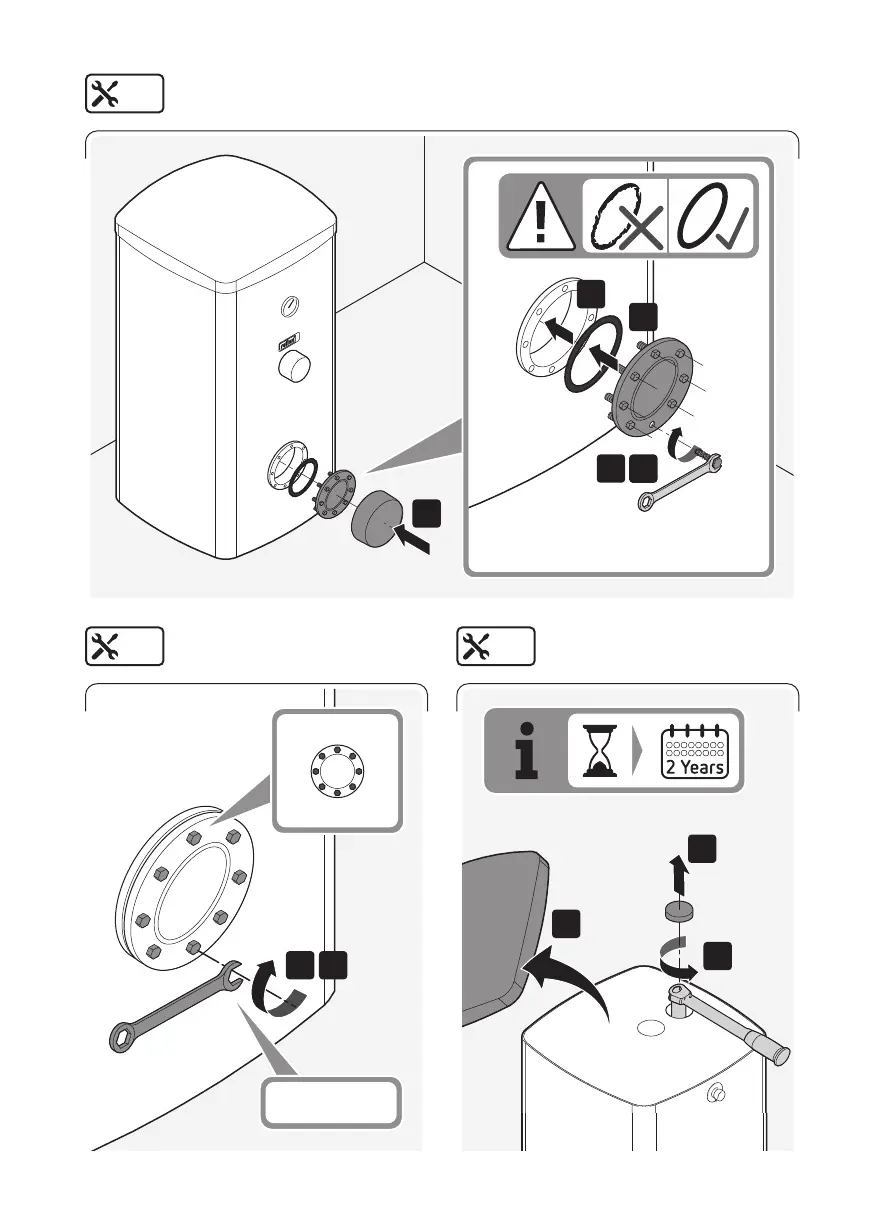 2 Years