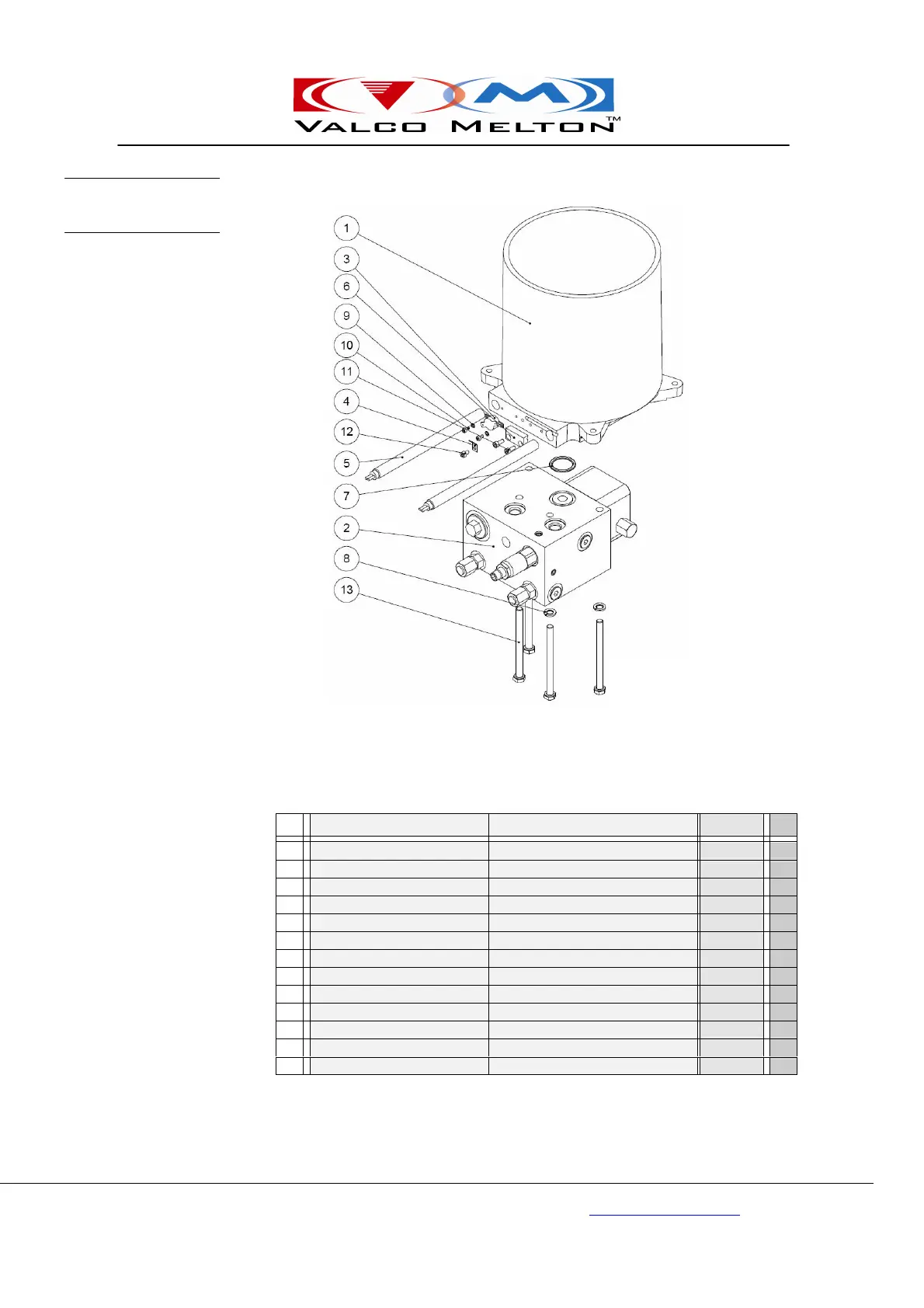 VALCO MELTON™

1
3
6
9
10
11
4
12
5
7
2
8
13