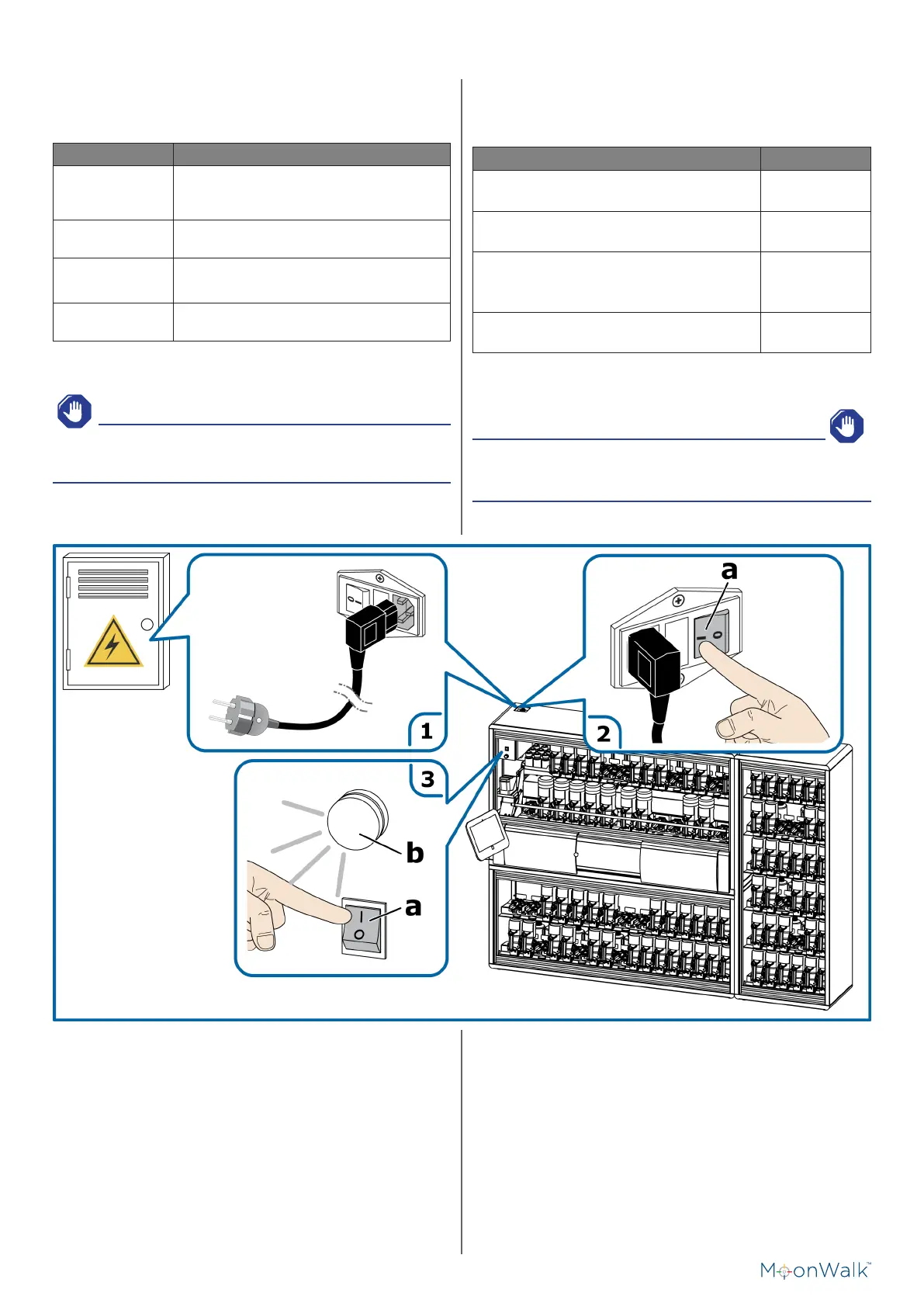 a

1

2

3

b

a

MoonWalk™