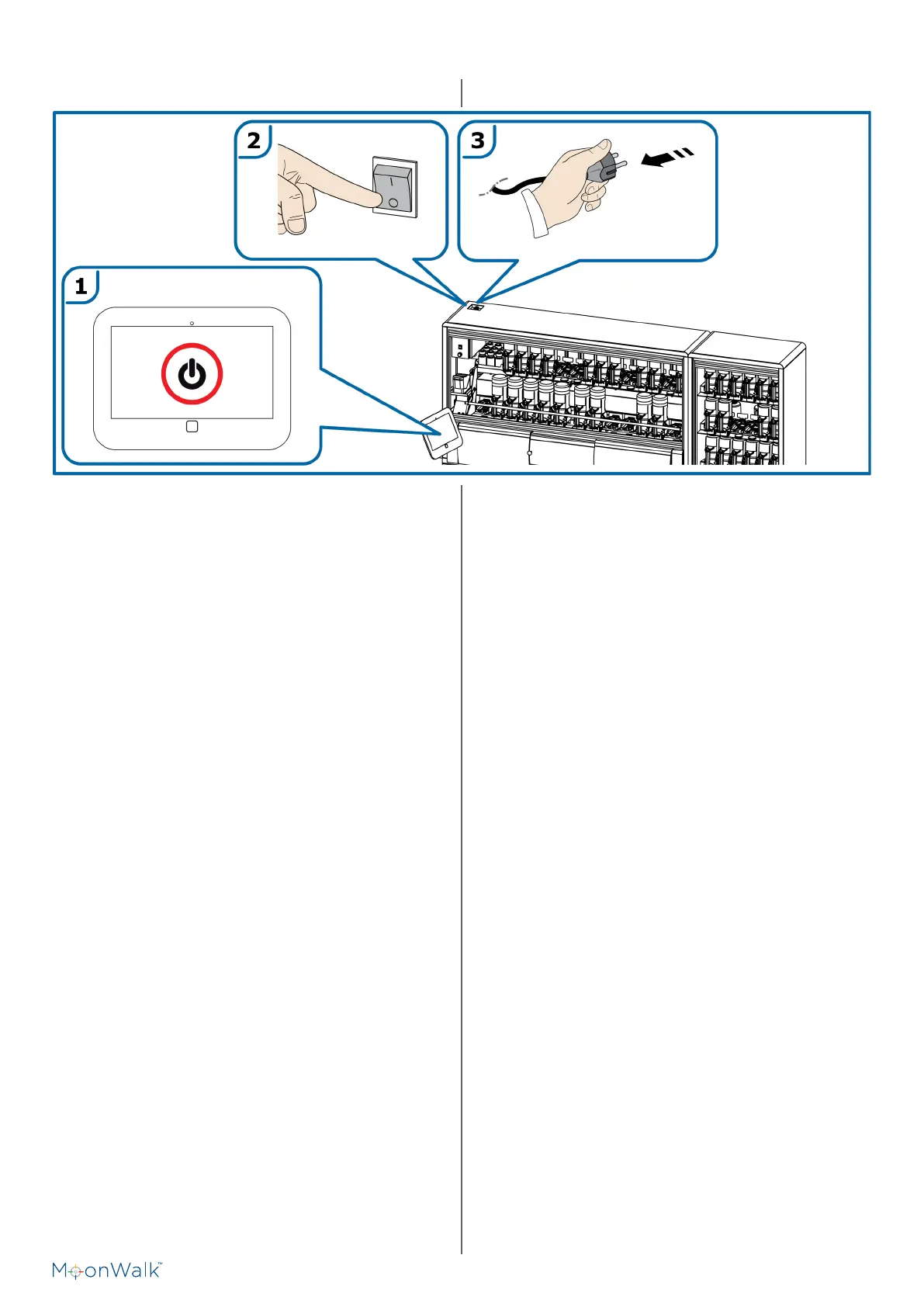 2

3

1

MoonWalk™