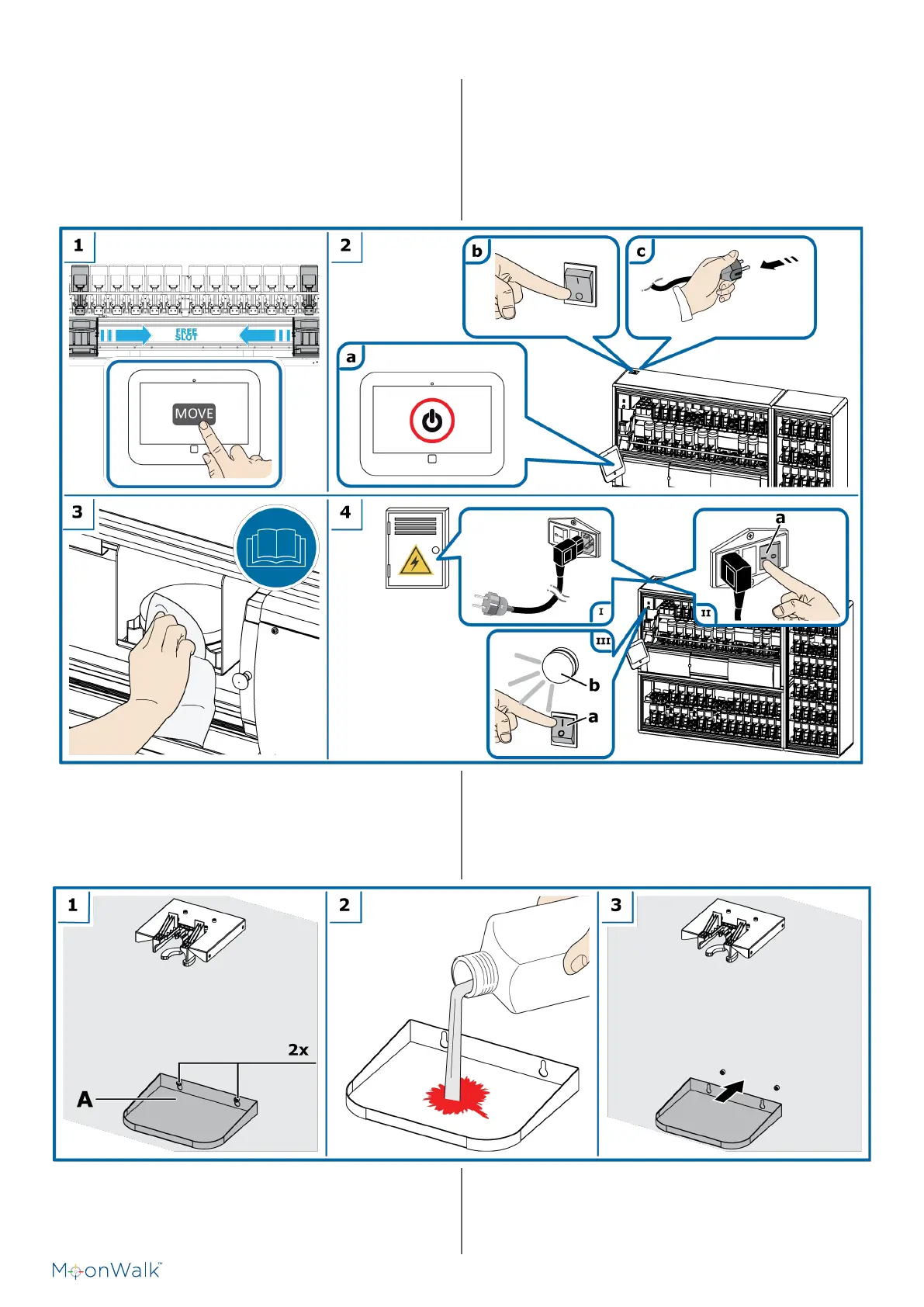 1

FREE SLOT

MOVE

2

b

c

a

3

4

a

I

II

III

b

a

1

2x

A

2

3

MoonWalk™