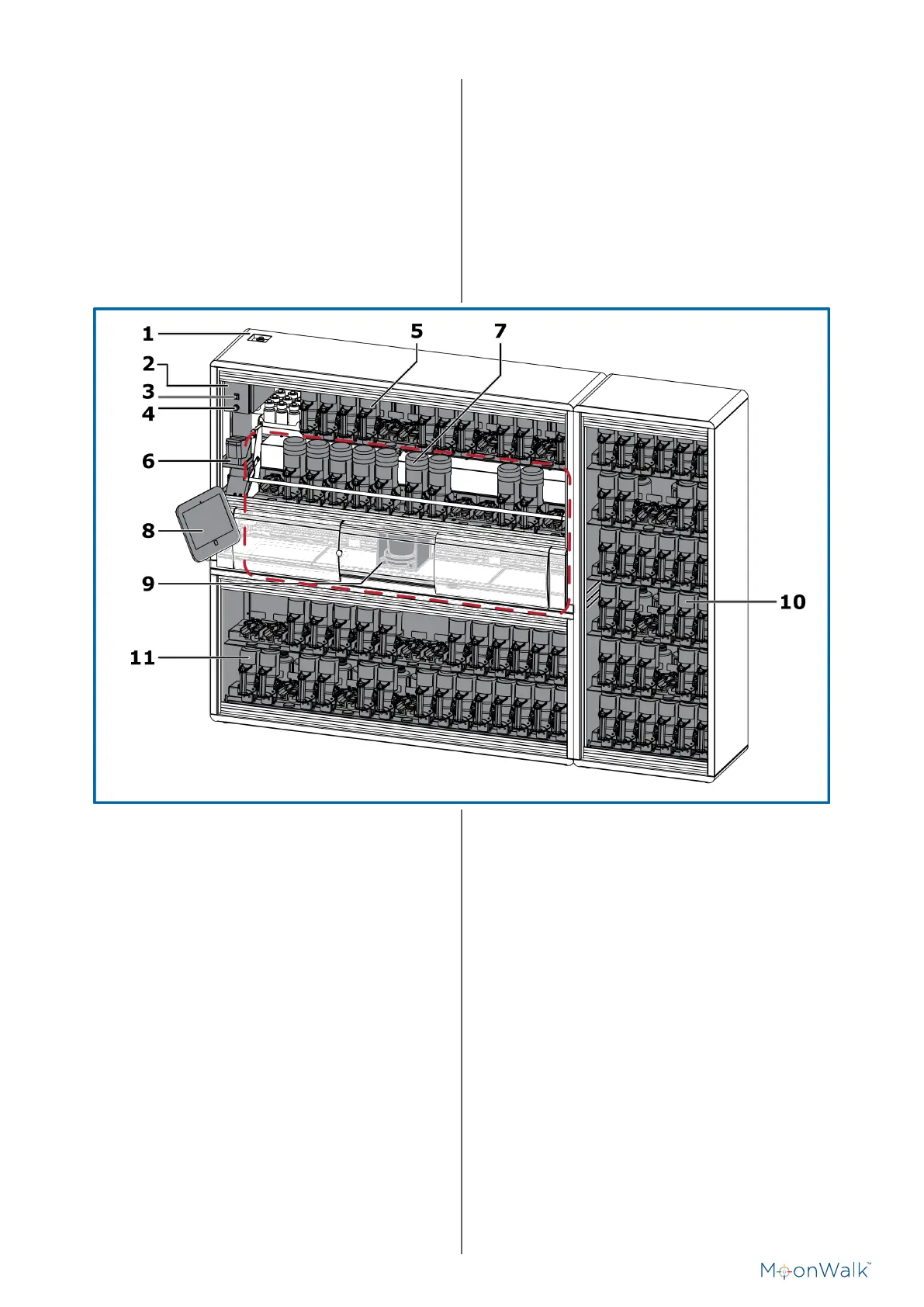 1
2
3
4
5
7
6
8
9
10
11

MoonWalk™