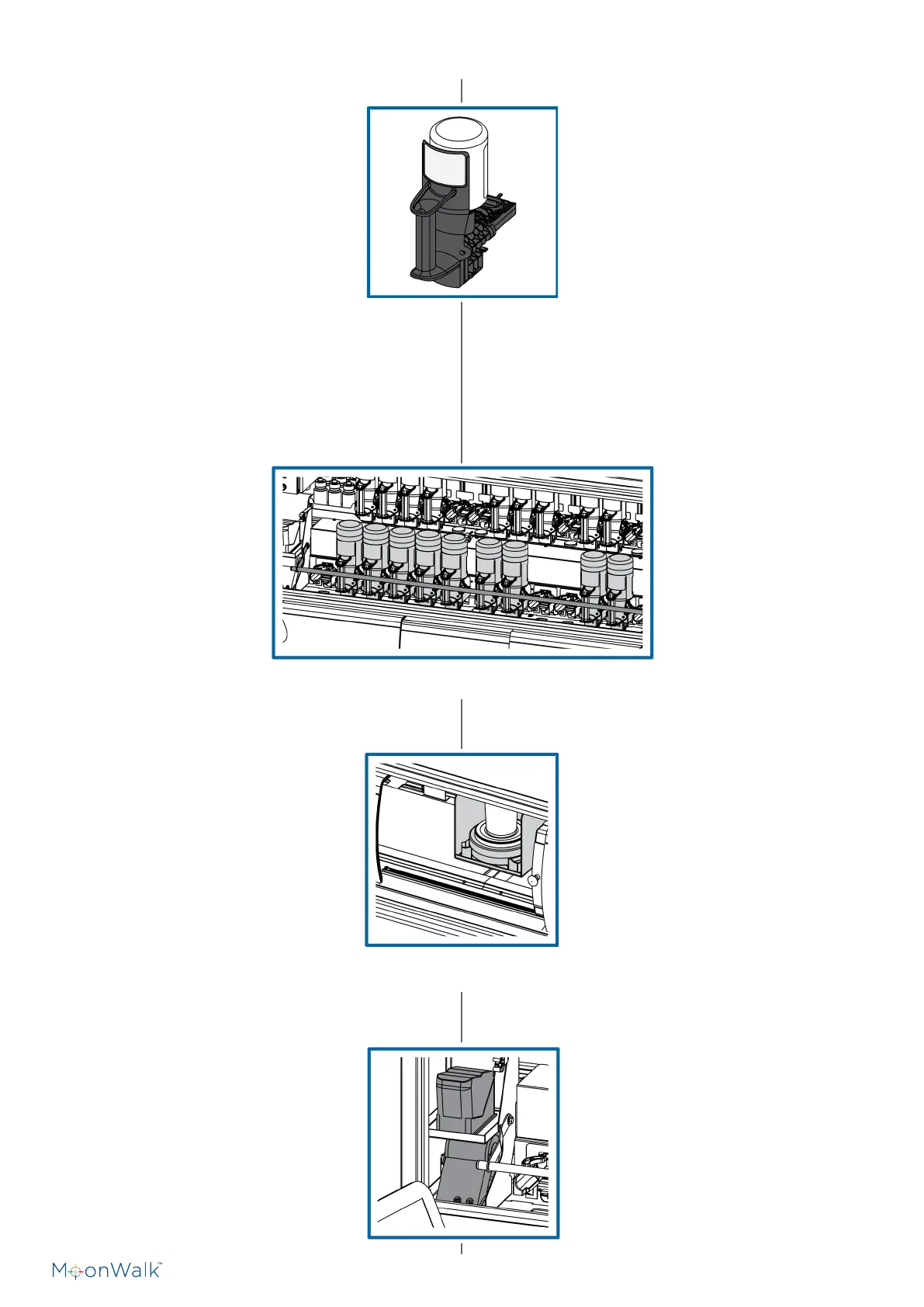 MoonWalk™