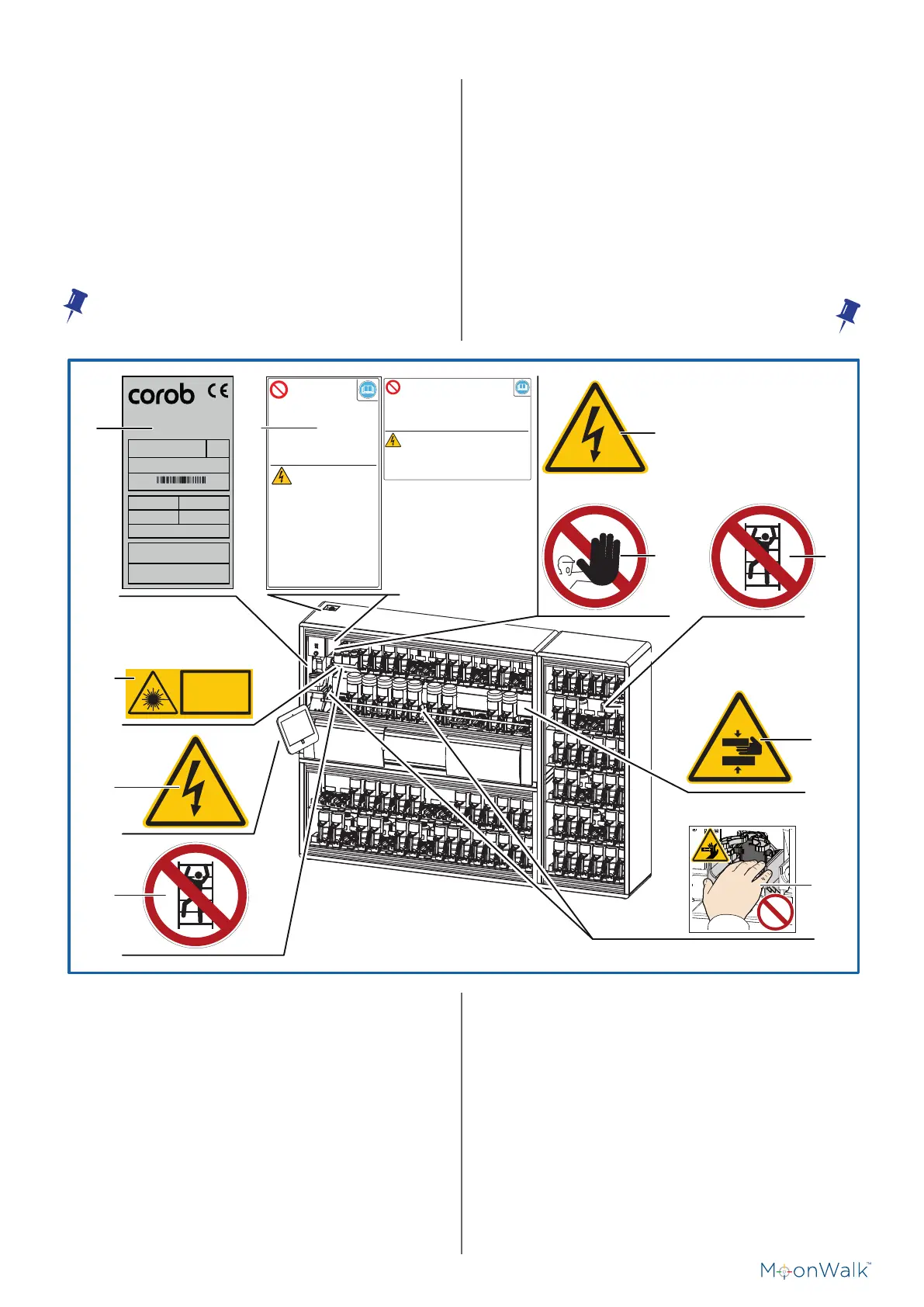 corob CE

MoonWalk™