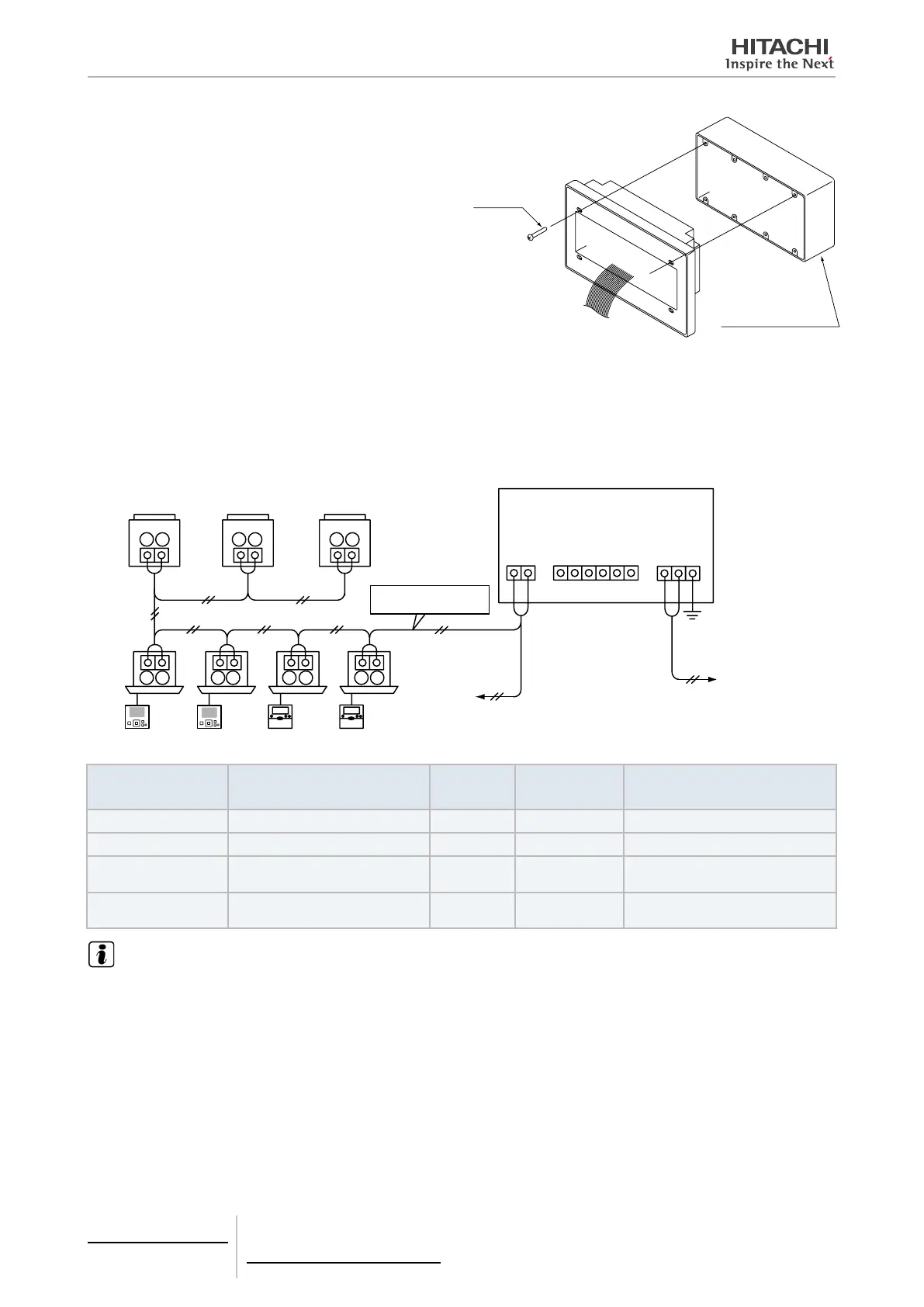 HITACHI
Inspire the Next