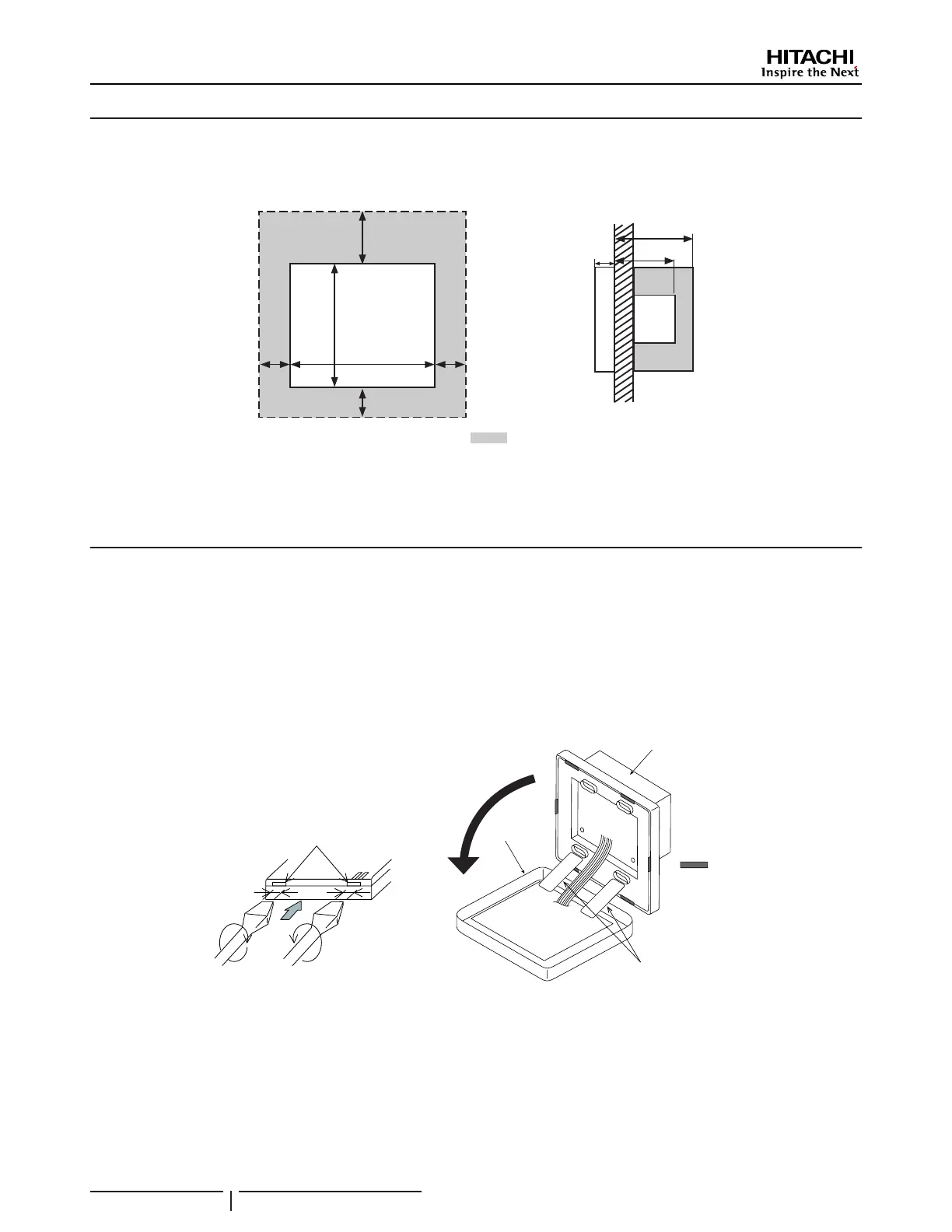 HITACHI
Inspire the Next