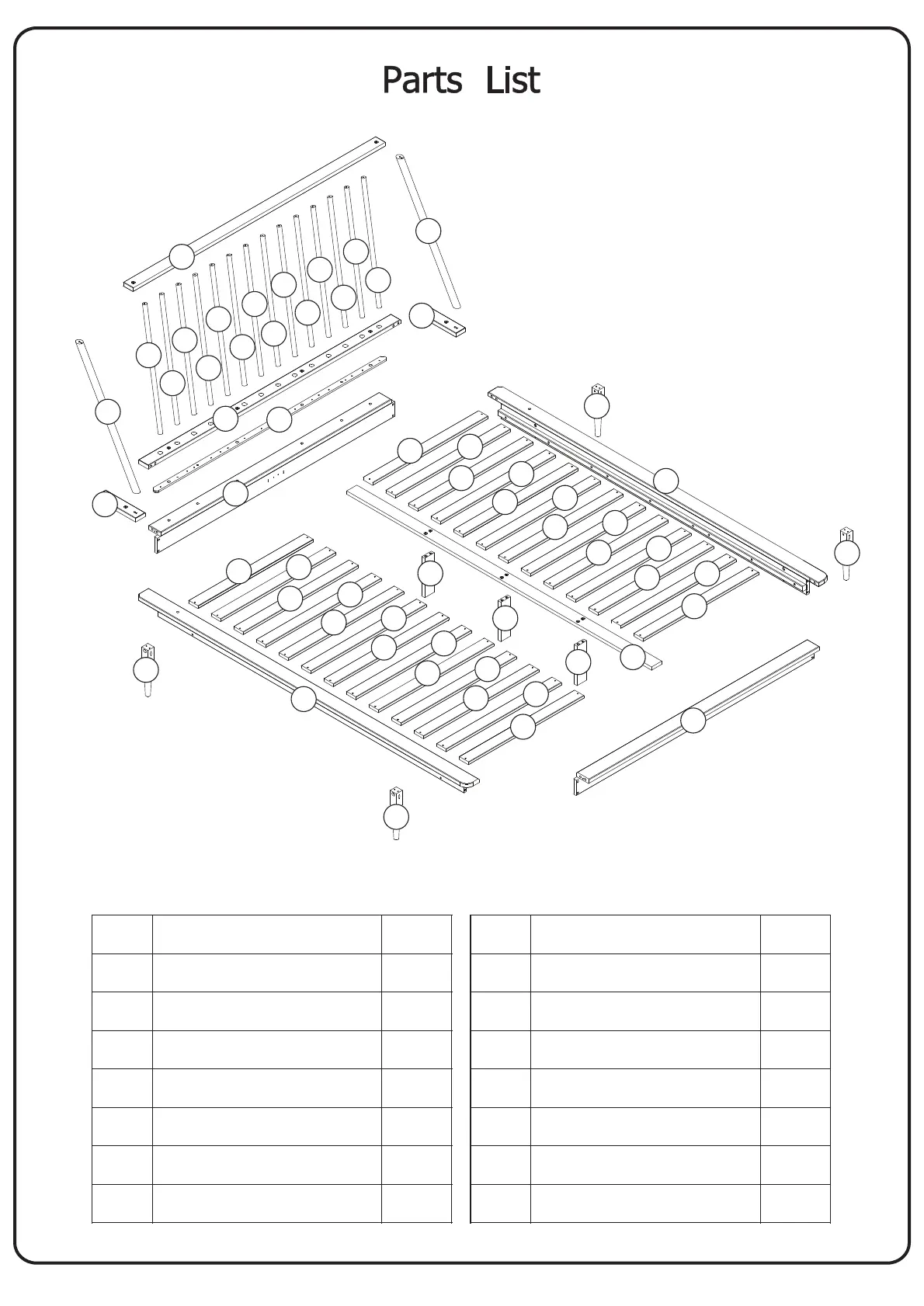 Parts List