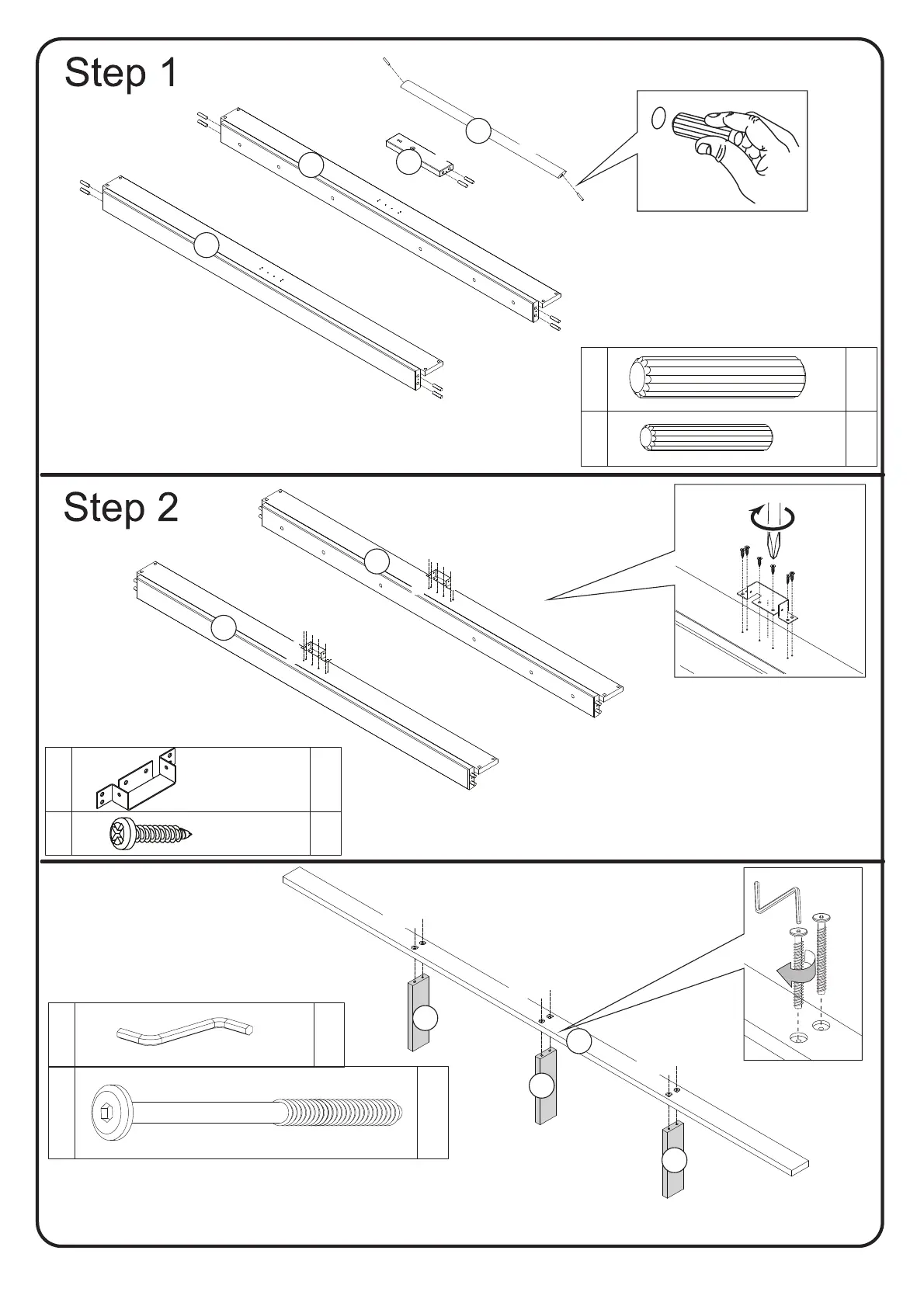 Step 1

Step 2