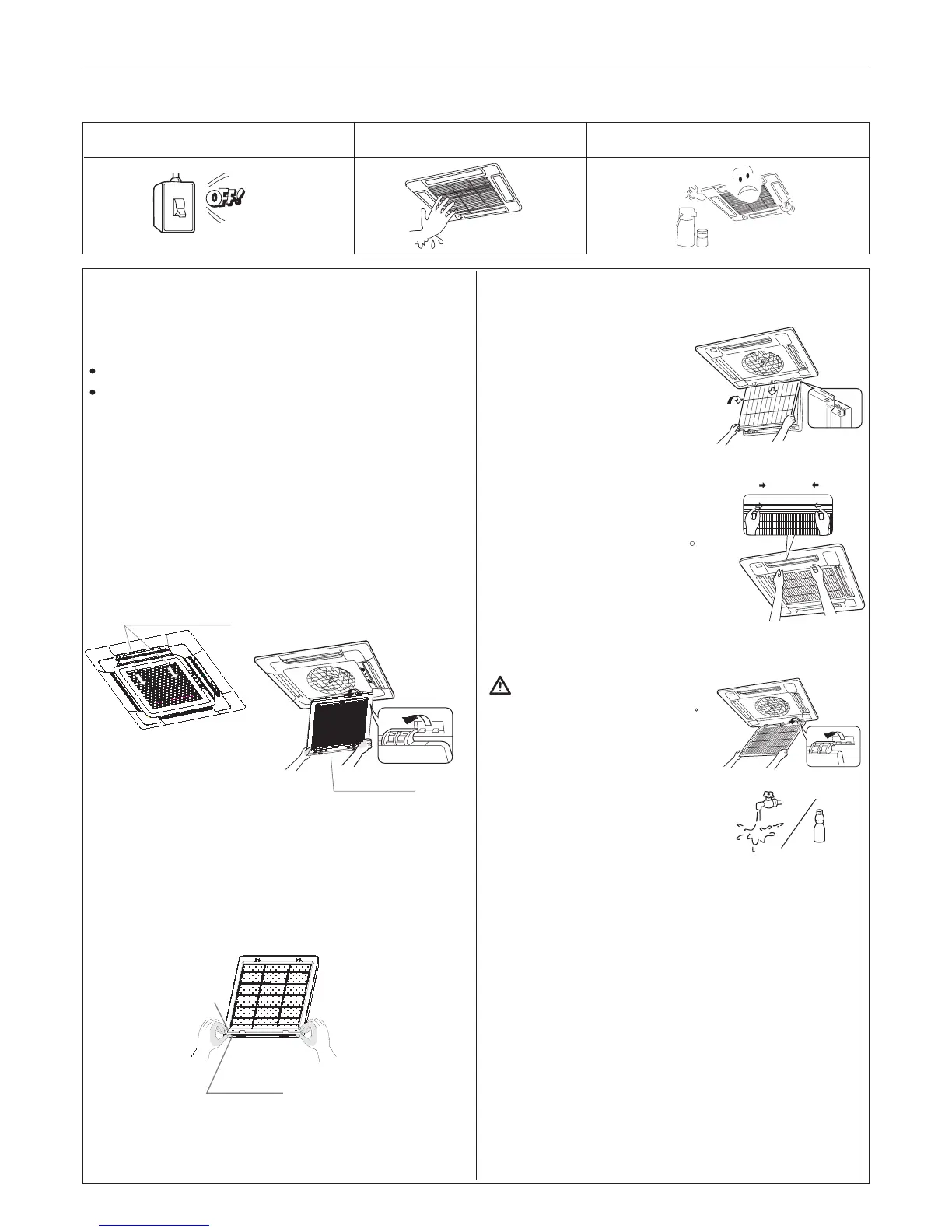 OFF!