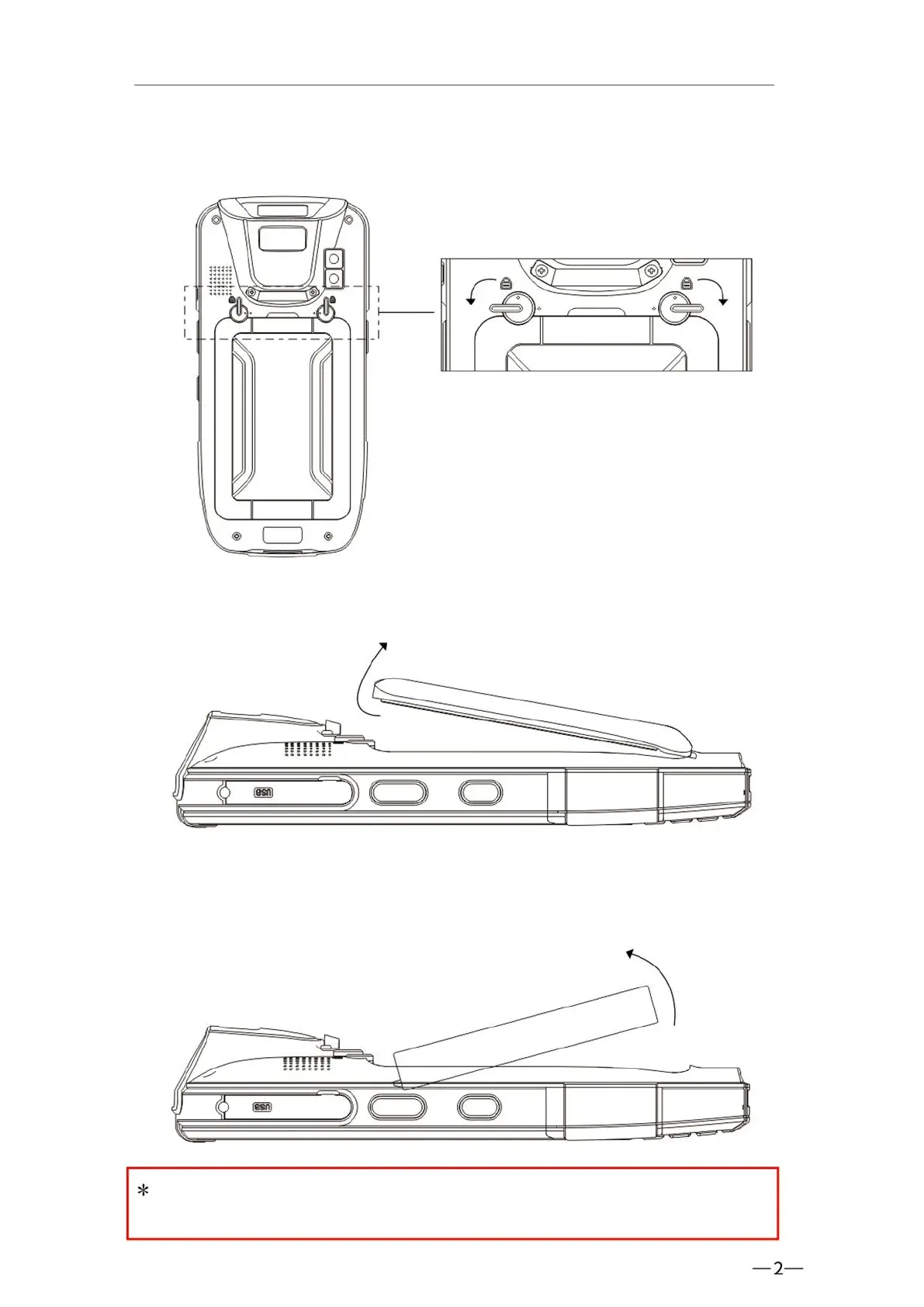 USB

USB

*

—2—