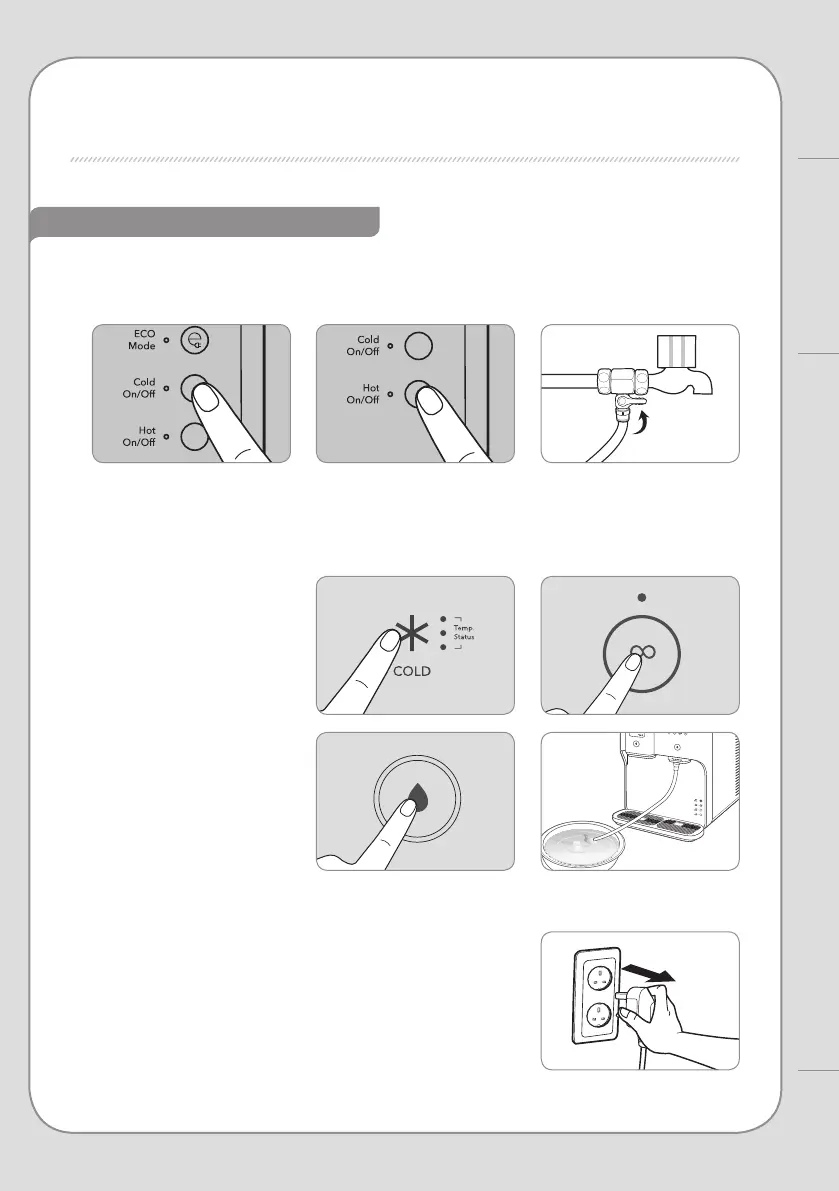 ECO Mode

Cold On/Off

Hot On/Off

Cold On/Off

Hot On/Off

Temp Status

COLD