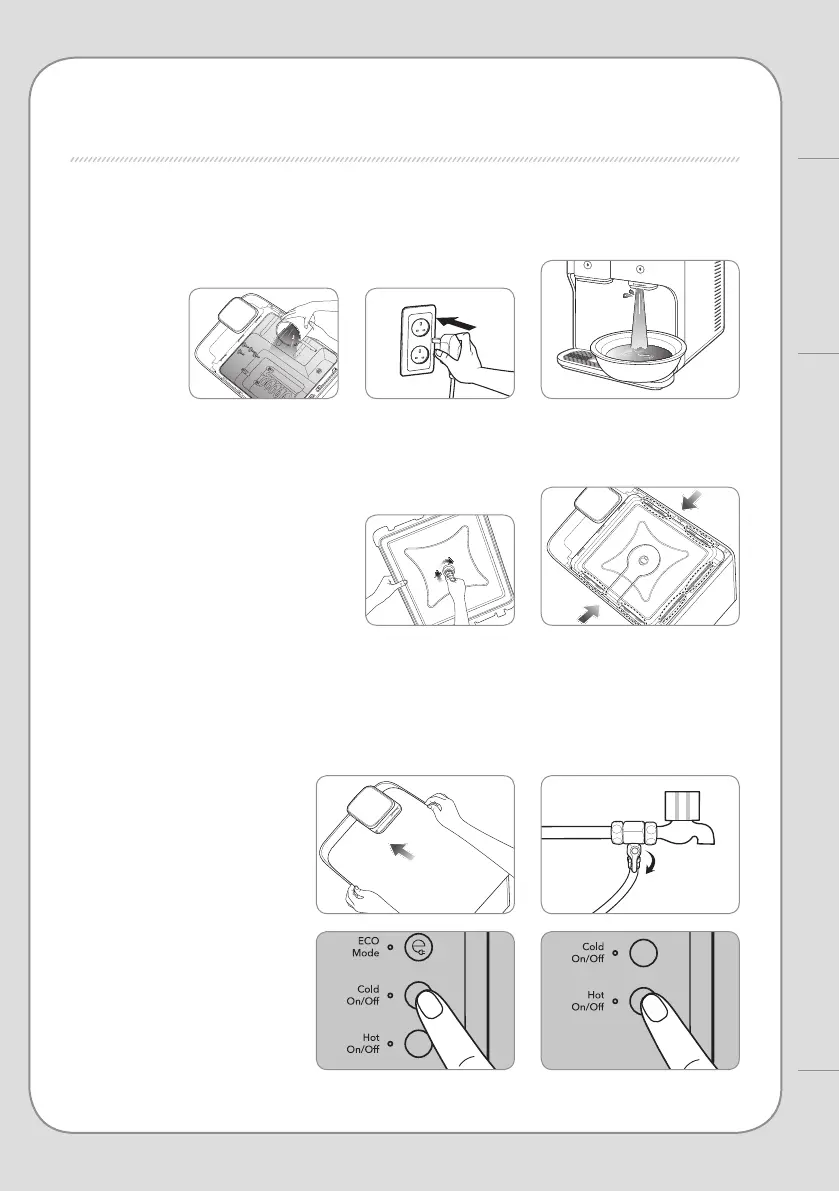 ECO Mode

Cold On/Off

Hot On/Off

Cold On/Off

Hot On/Off