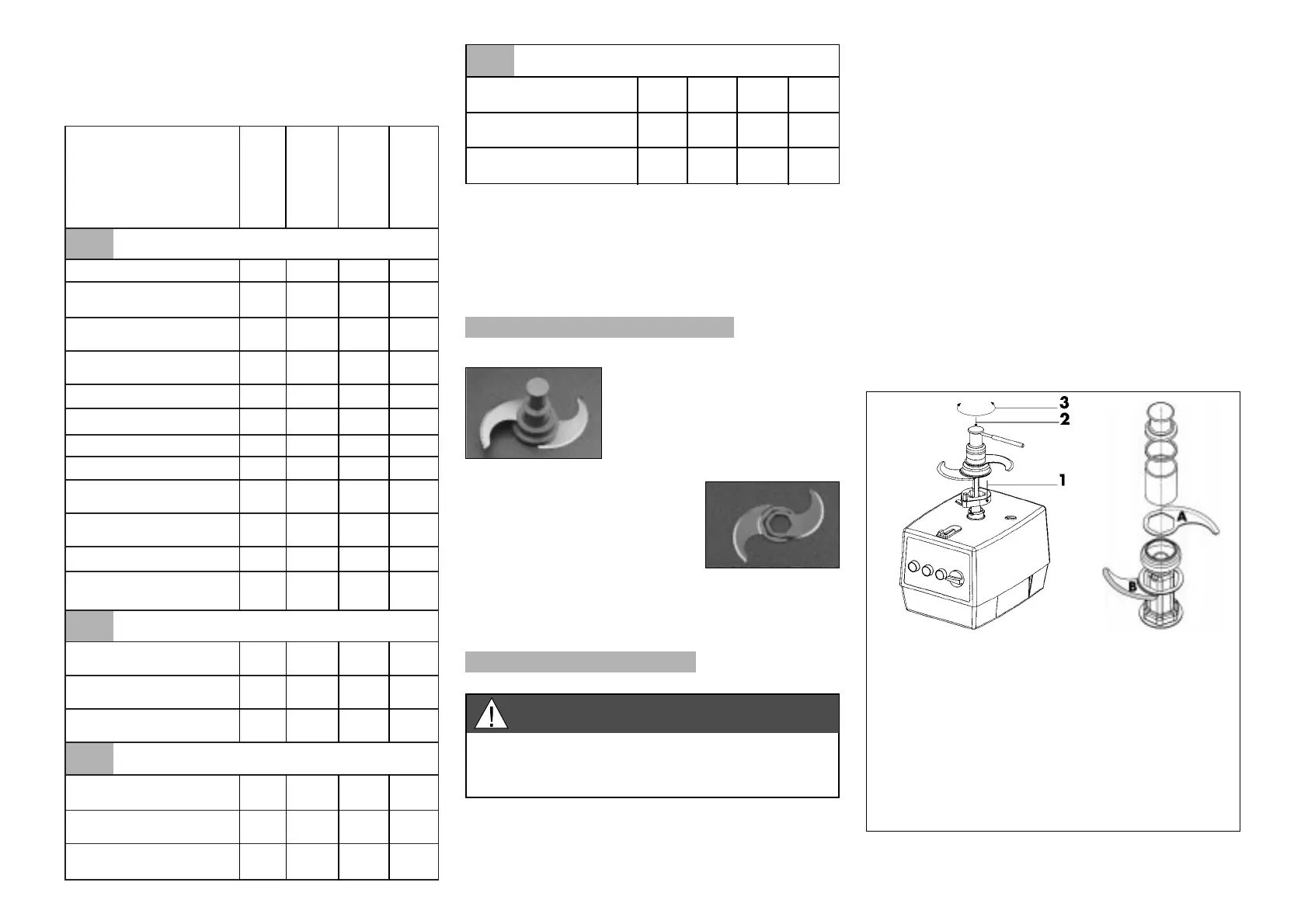 3
2
1
A
B