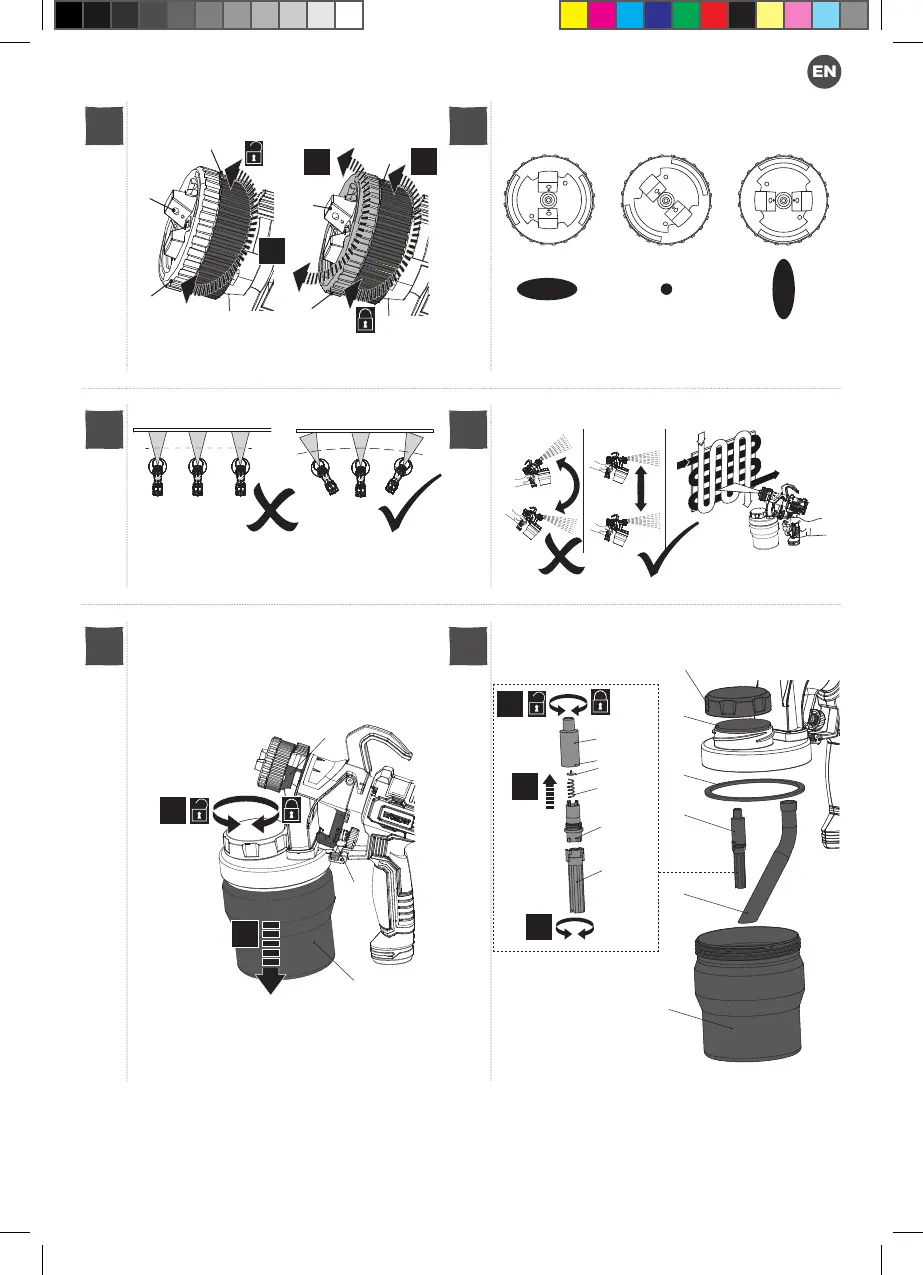 EN