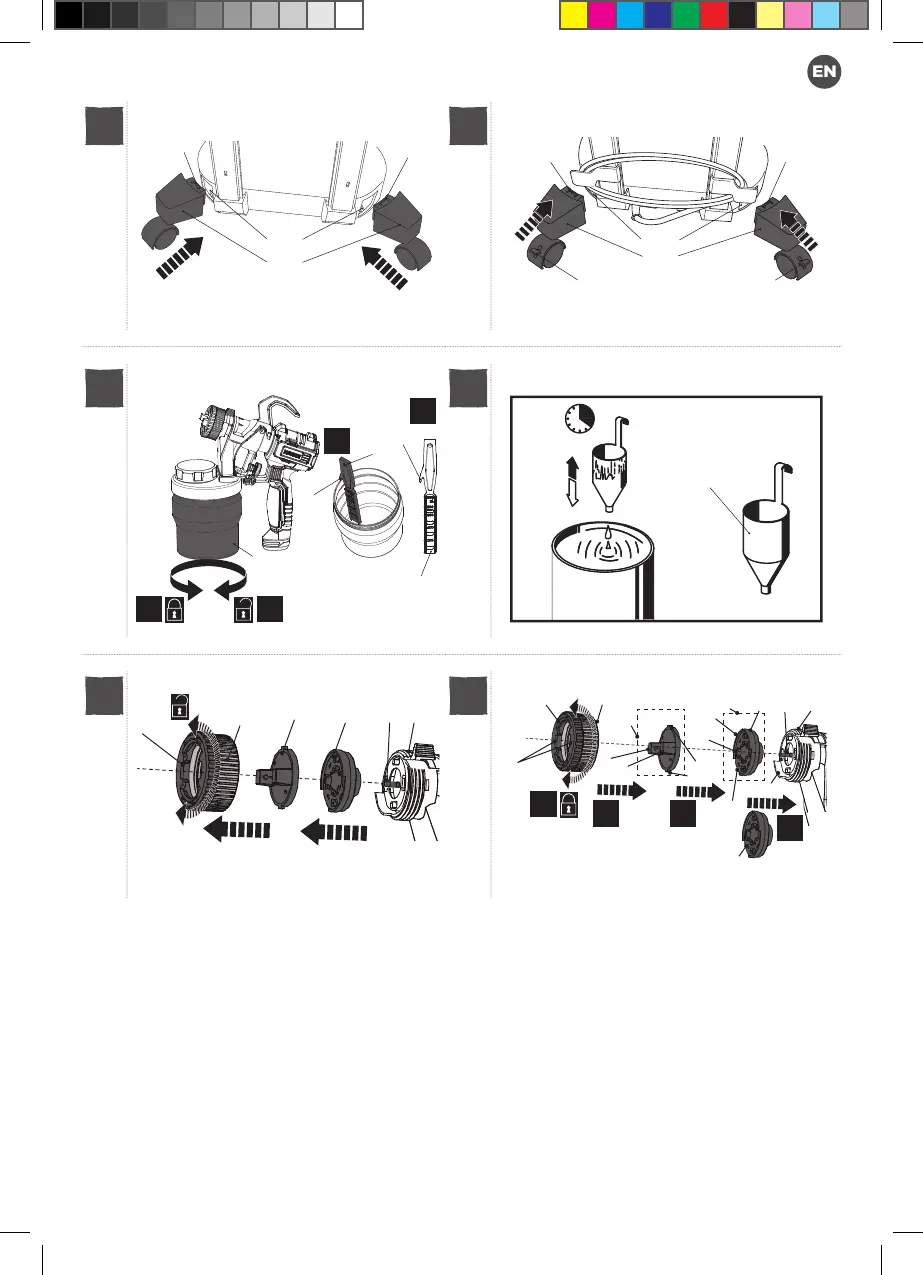 EN