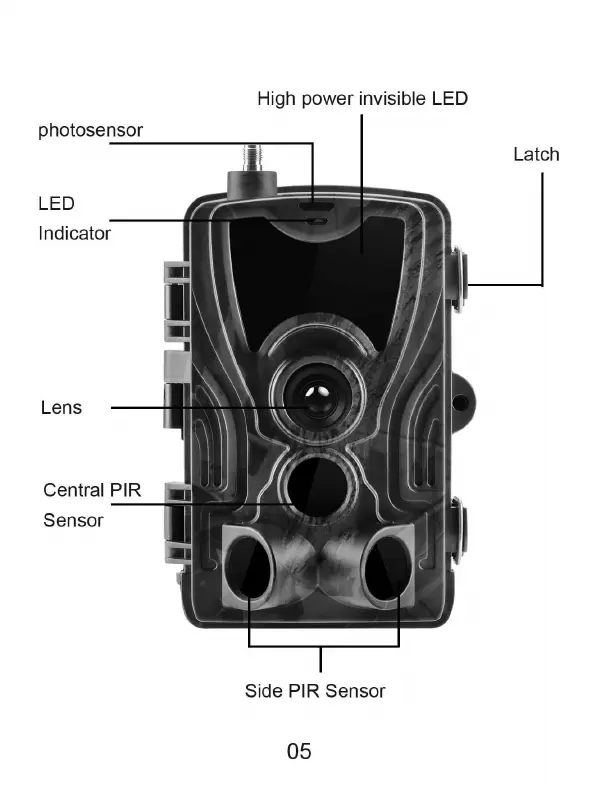 High power invisible LED

photosensor

Latch

LED
Indicator

Lens

Central PIR
Sensor

Side PIR Sensor

05