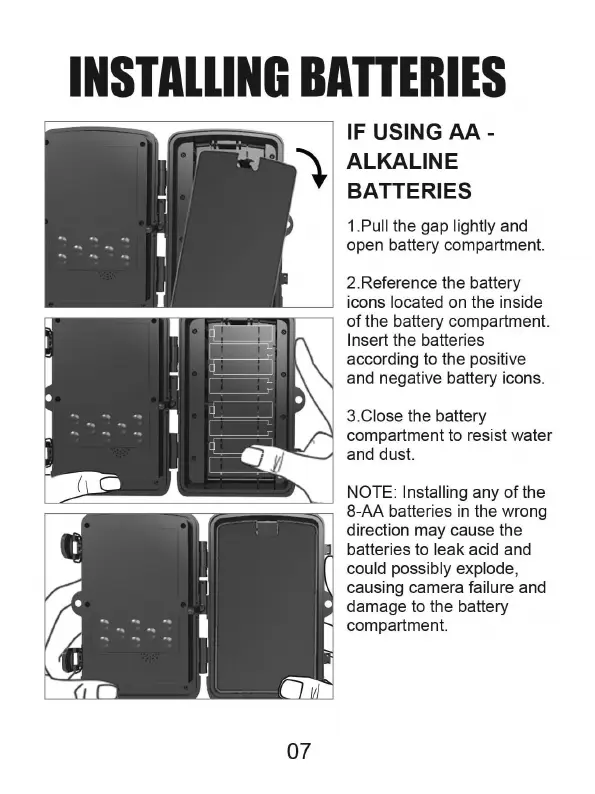 INSTALLING BATTERIES

IF USING AA - ALKALINE BATTERIES

1.Pull the gap lightly and open battery compartment.

2.Reference the battery icons located on the inside of the battery compartment. Insert the batteries according to the positive and negative battery icons.

3.Close the battery compartment to resist water and dust.

NOTE: Installing any of the 8-AA batteries in the wrong direction may cause the batteries to leak acid and could possibly explode, causing camera failure and damage to the battery compartment.

07