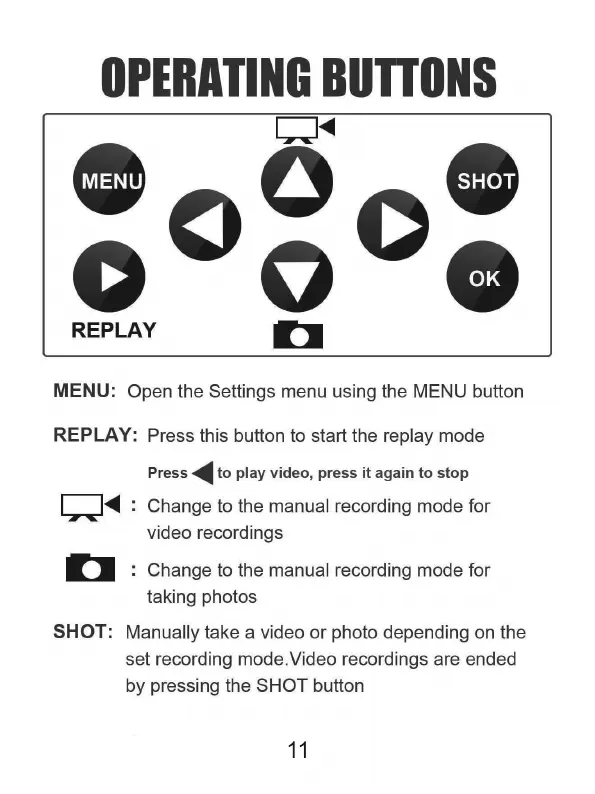 OPERATING BUTTONS

MENU

SHOT

OK

REPLAY

MENU: Open the Settings menu using the MENU button

REPLAY: Press this button to start the replay mode

Press to play video, press it again to stop

: Change to the manual recording mode for video recordings

: Change to the manual recording mode for taking photos

SHOT: Manually take a video or photo depending on the set recording mode.Video recordings are ended by pressing the SHOT button

11