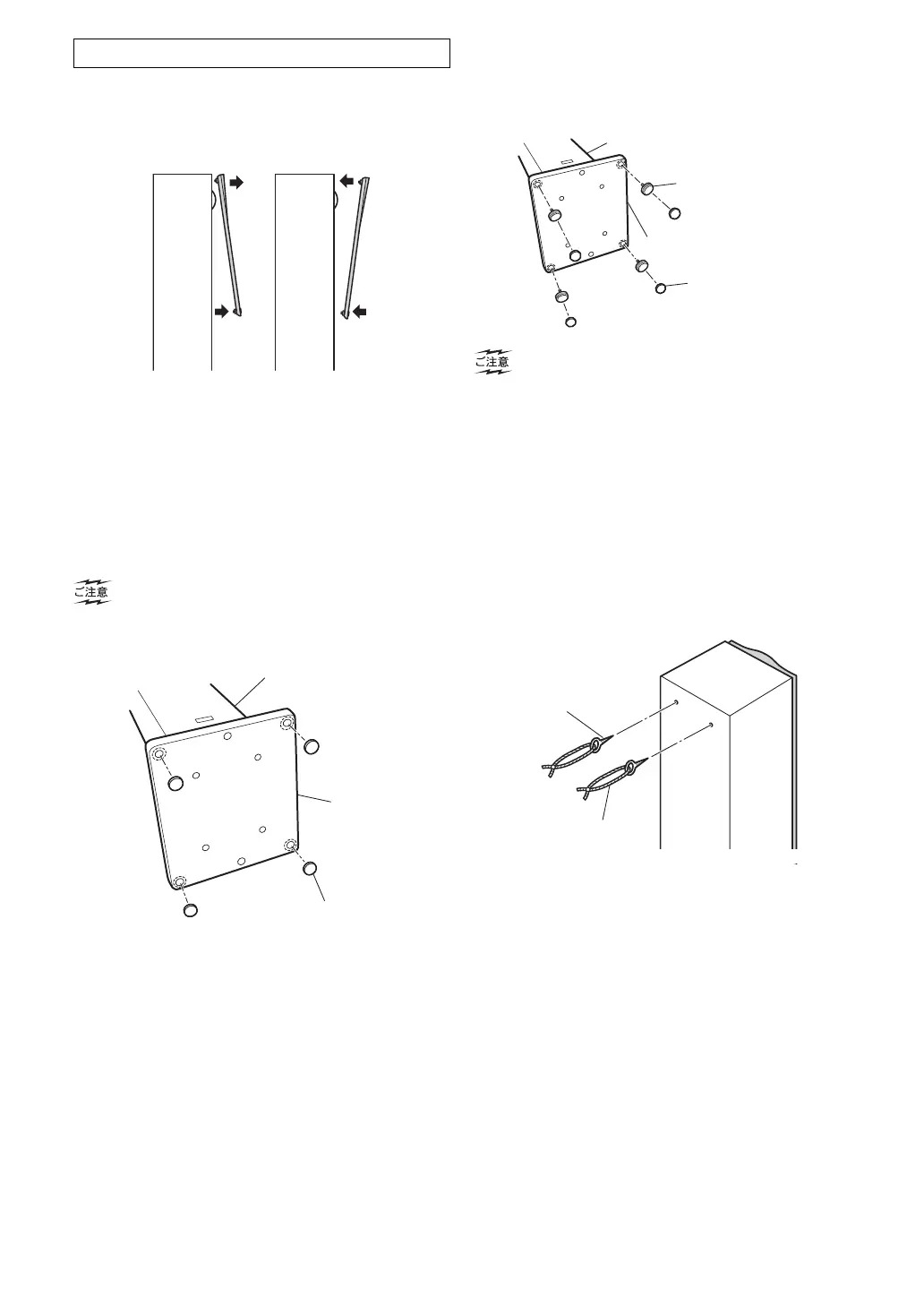 ご注意

ご注意