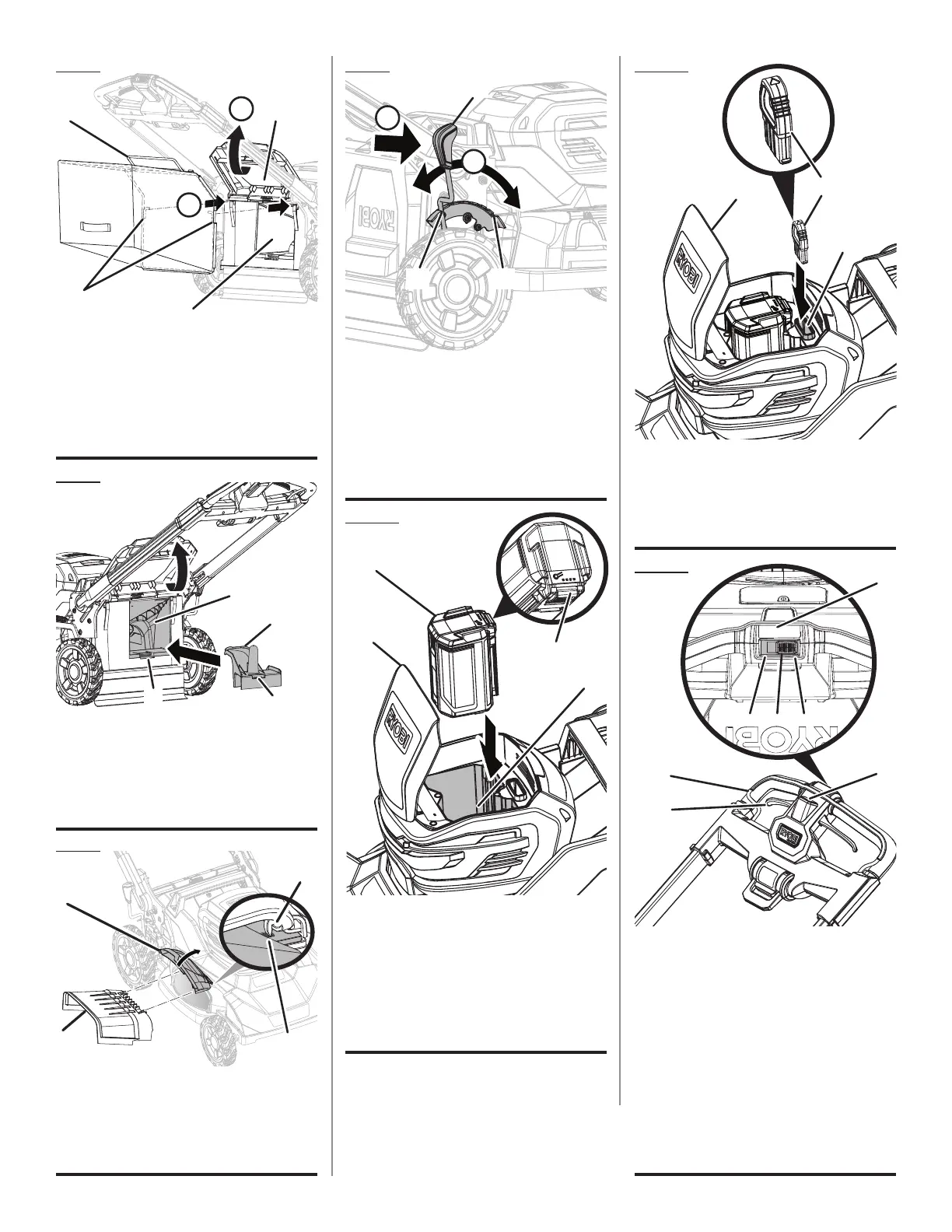 RYOBI

RYOBI

RYOBI

RYOBI

RYOBI