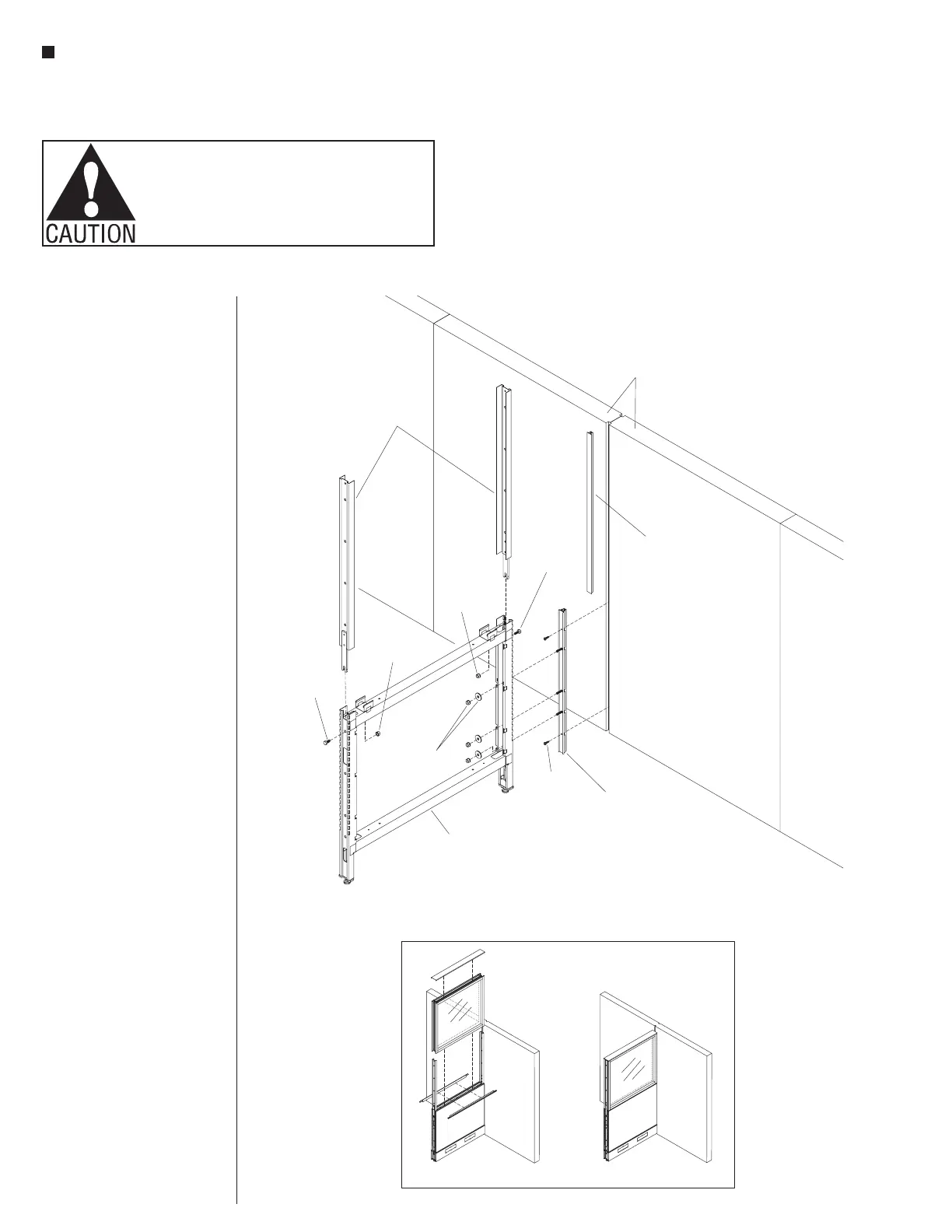 CAUTION