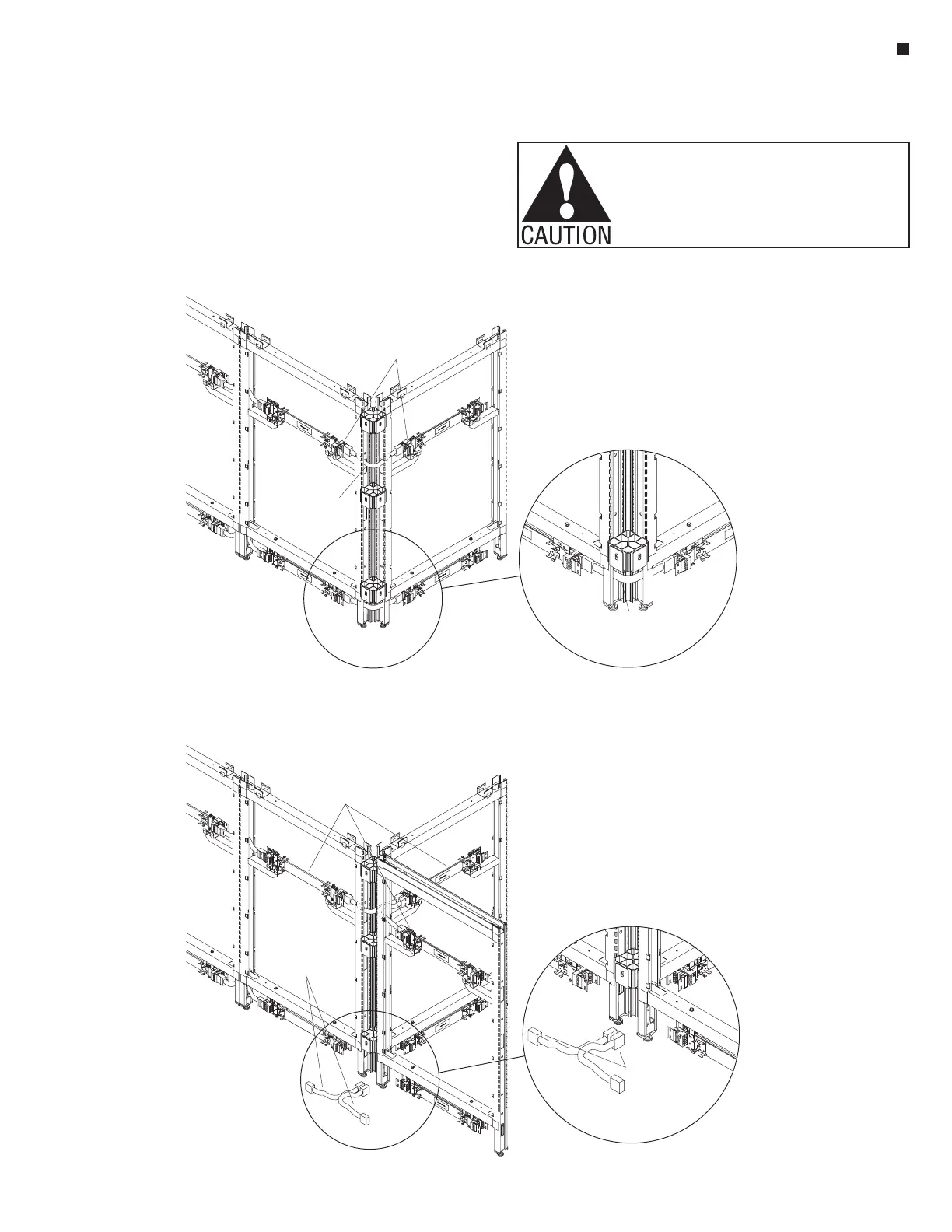 CAUTION