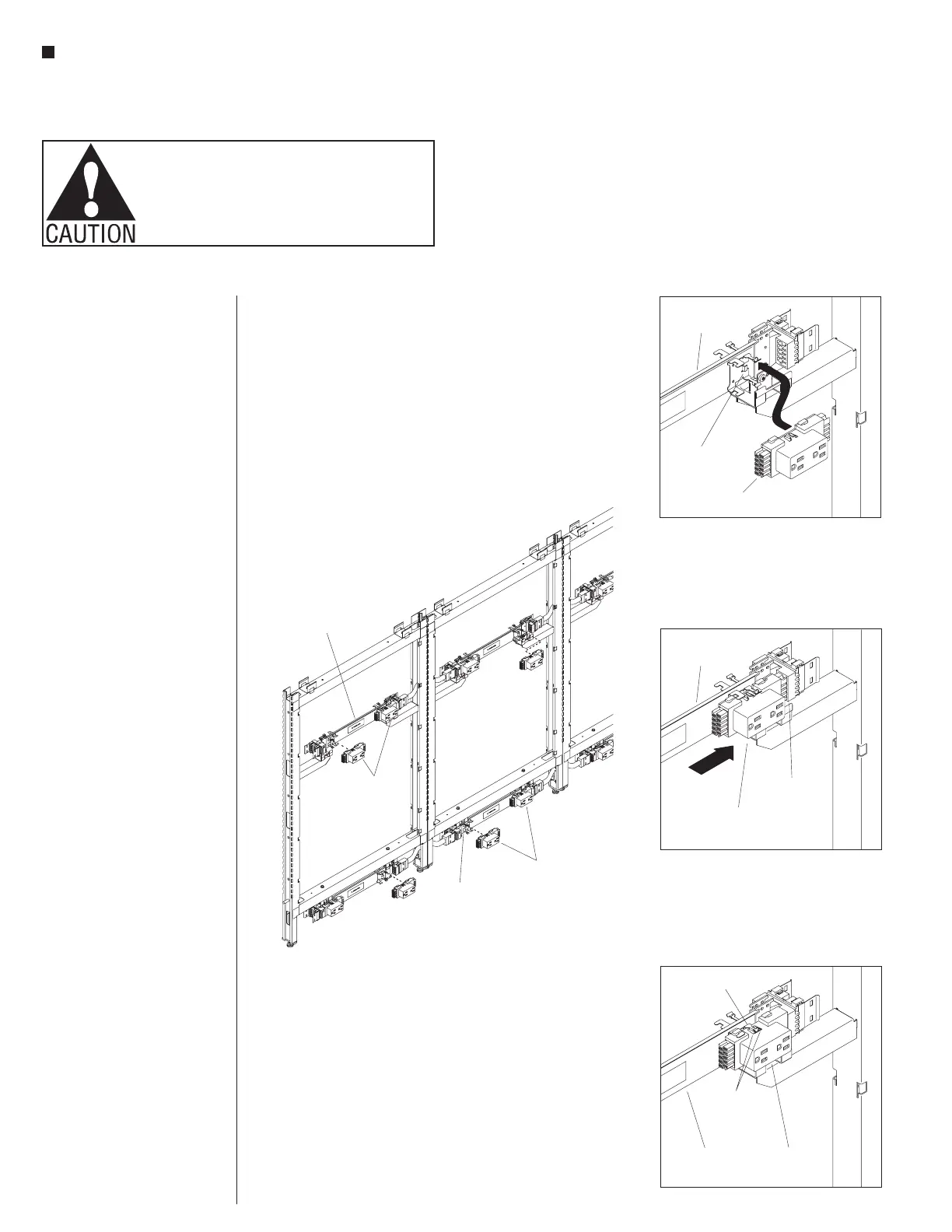 CAUTION