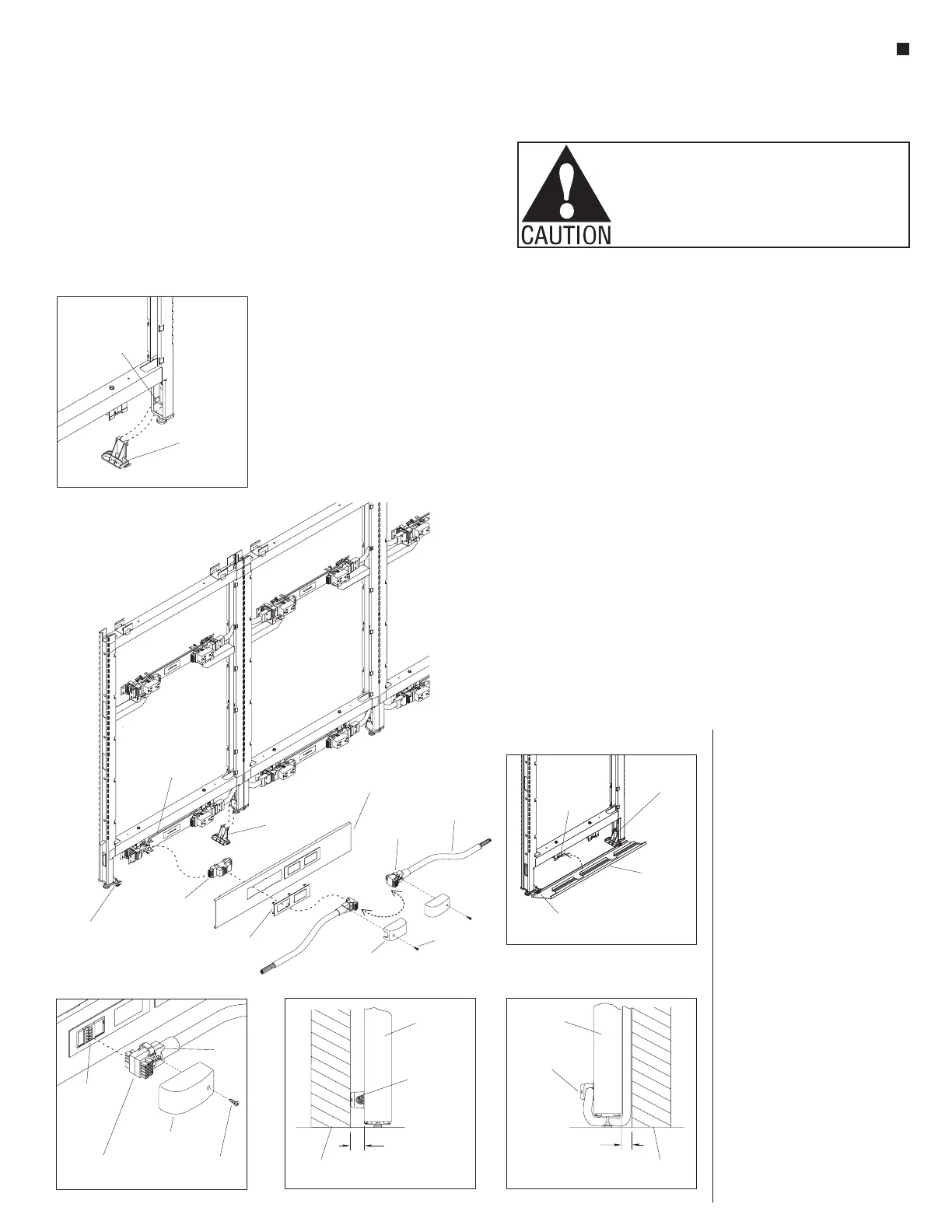 CAUTION