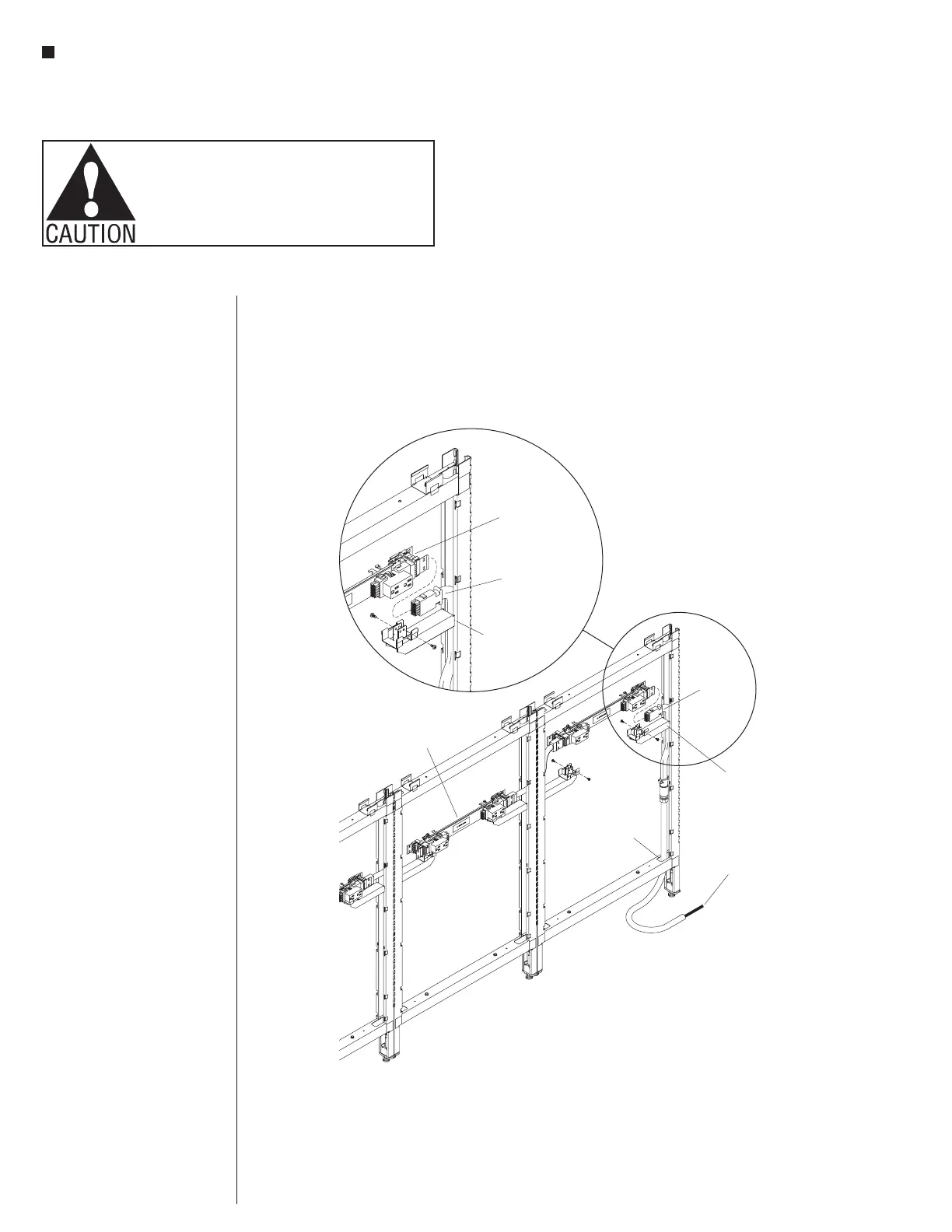 CAUTION