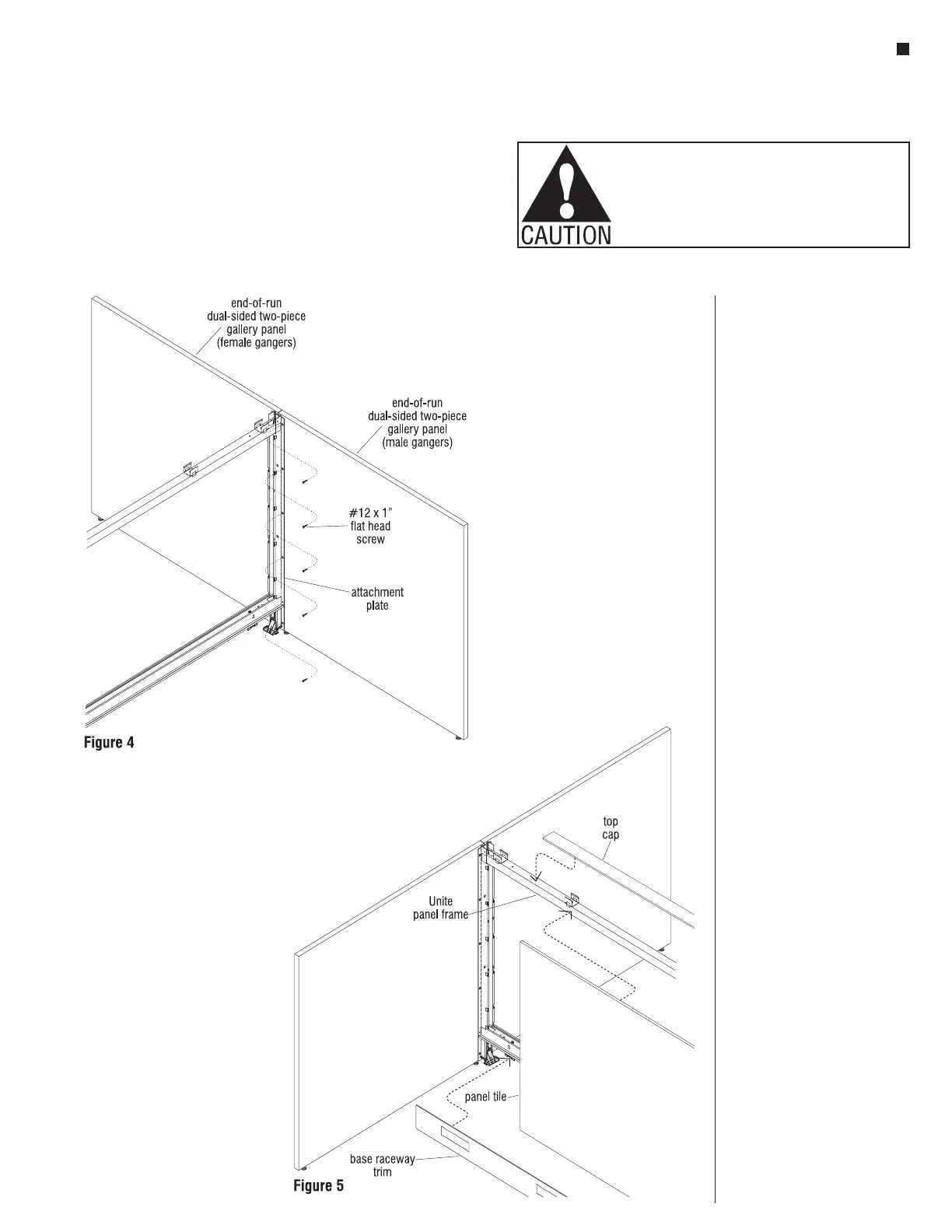 CAUTION

end-of-run dual-sided two-piece gallery panel (female gangers)

end-of-run dual-sided two-piece gallery panel (male gangers)

#12 x 1" flat head screw

attachment plate

Figure 4

top cap

Unite panel frame

panel tile

base raceway trim

Figure 5