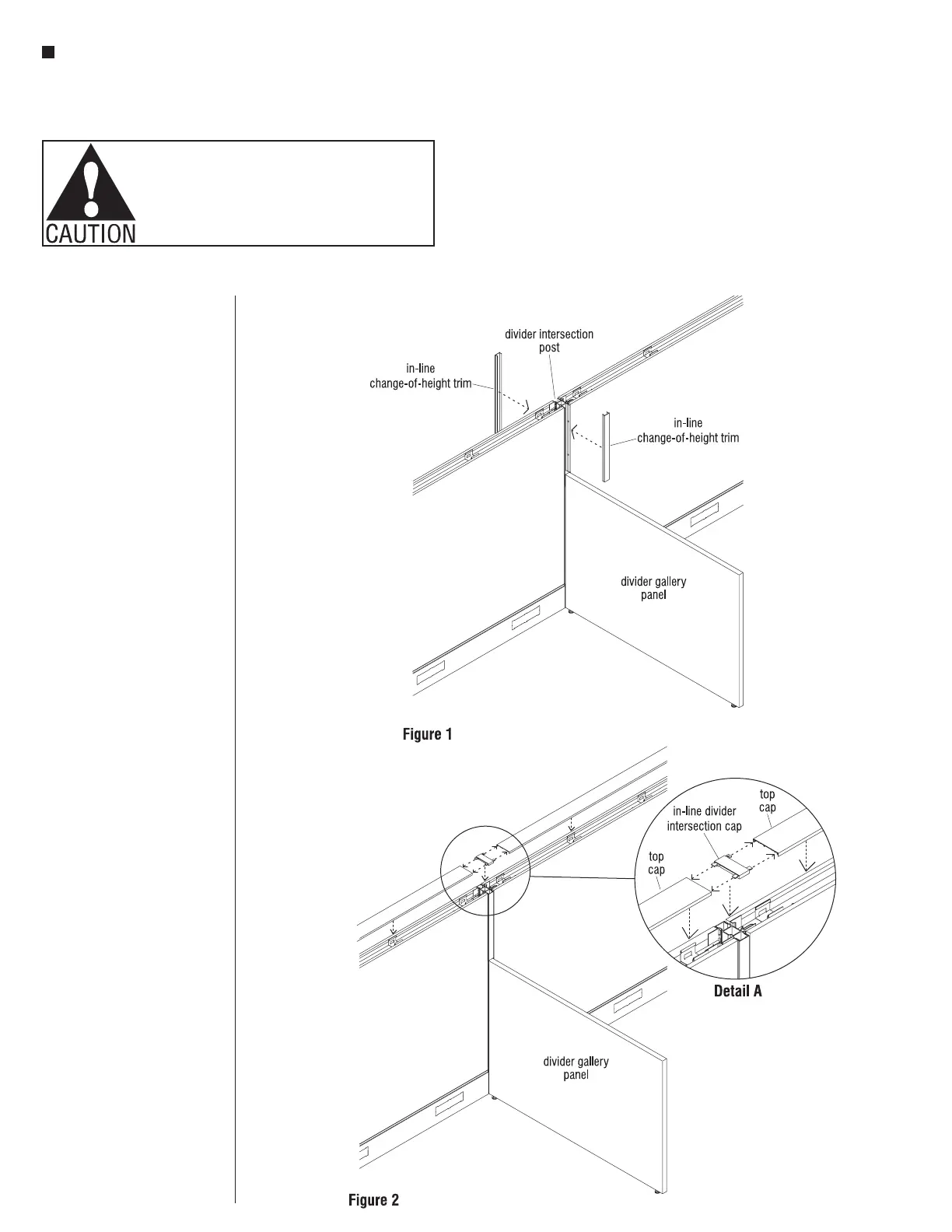 CAUTION

divider intersection post

in-line change-of-height trim

in-line change-of-height trim

divider gallery panel

Figure 1

top cap

in-line divider intersection cap

top cap

Detail A

divider gallery panel

Figure 2