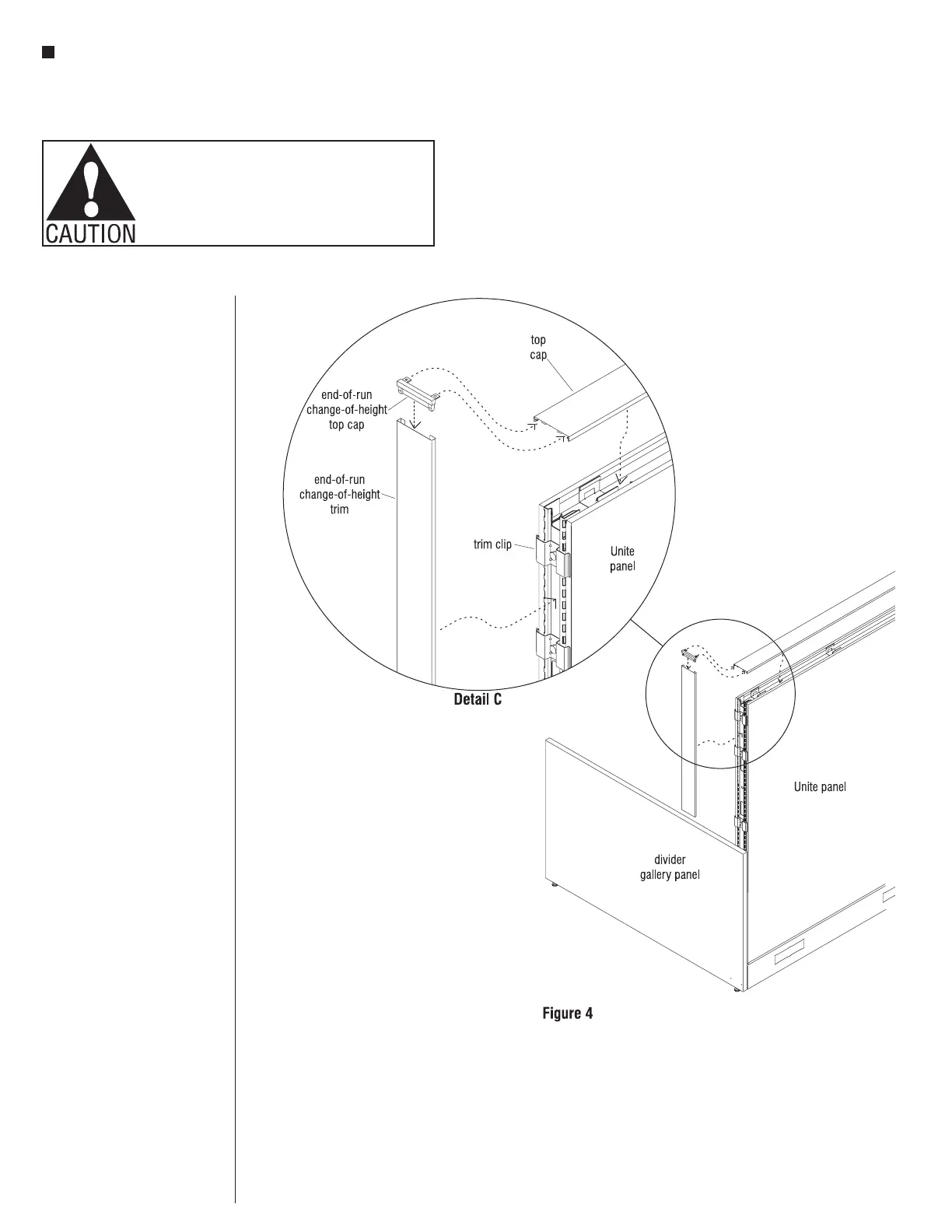 CAUTION

top cap

end-of-run change-of-height top cap

end-of-run change-of-height trim

trim clip

Unite panel

Detail C

Unite panel

divider gallery panel

Figure 4