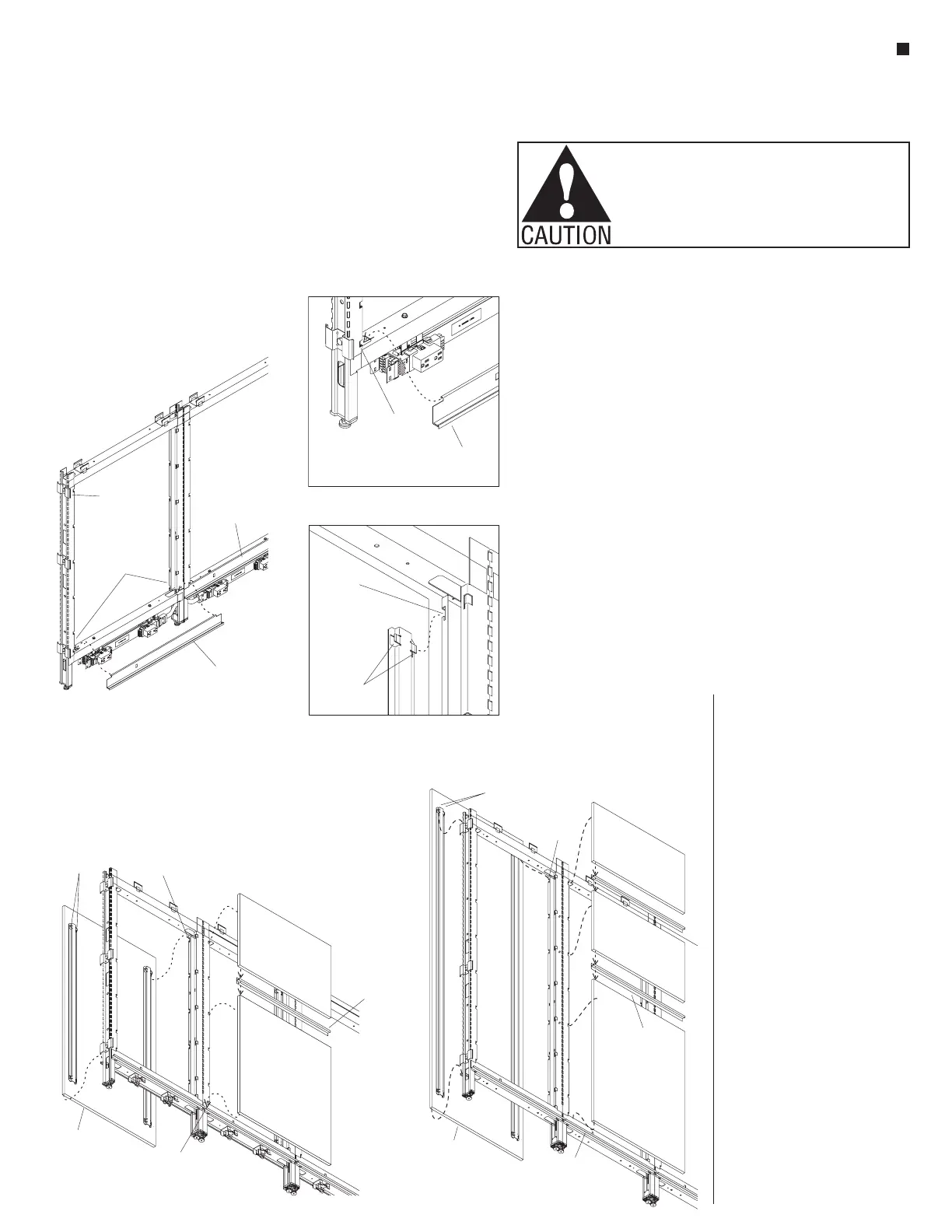 CAUTION