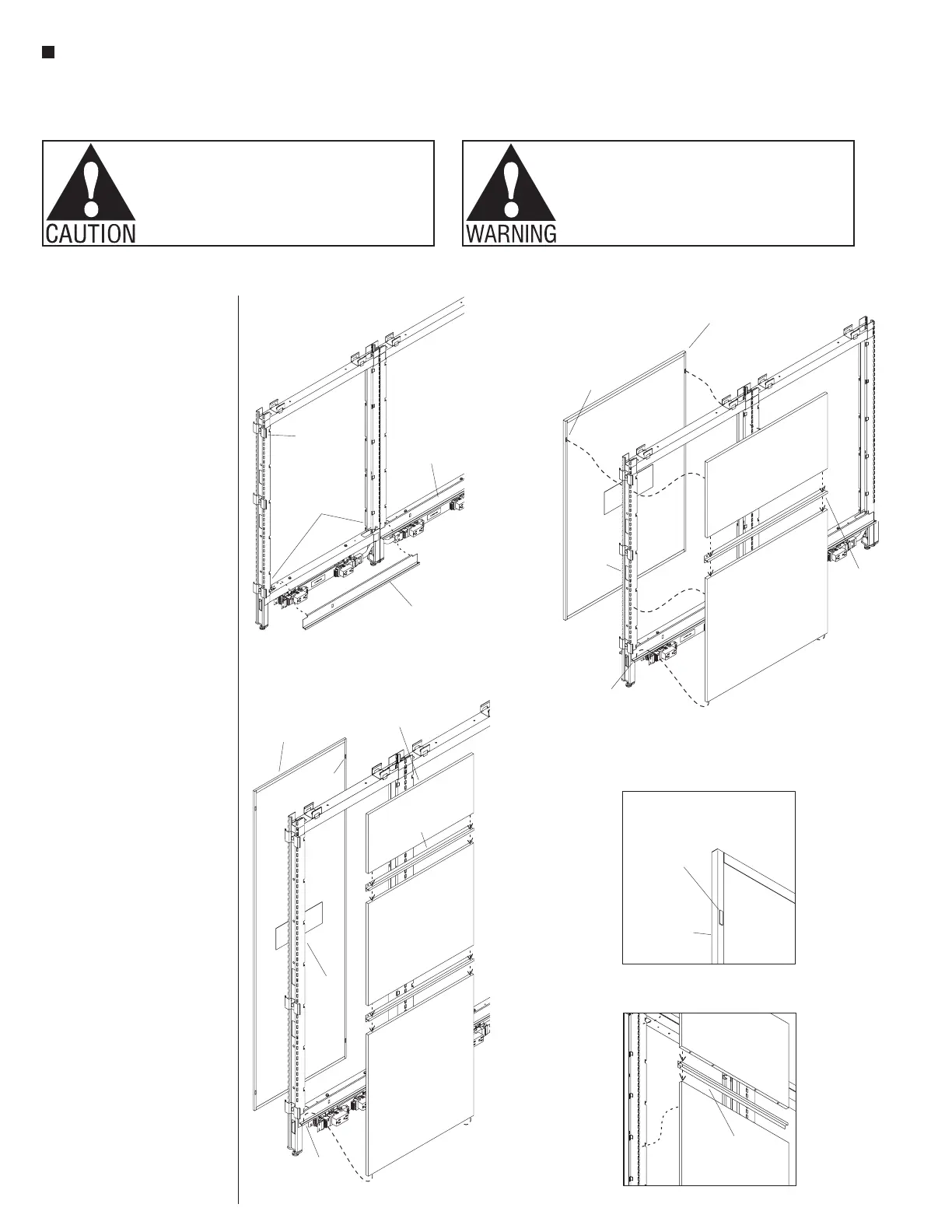 CAUTION

WARNING