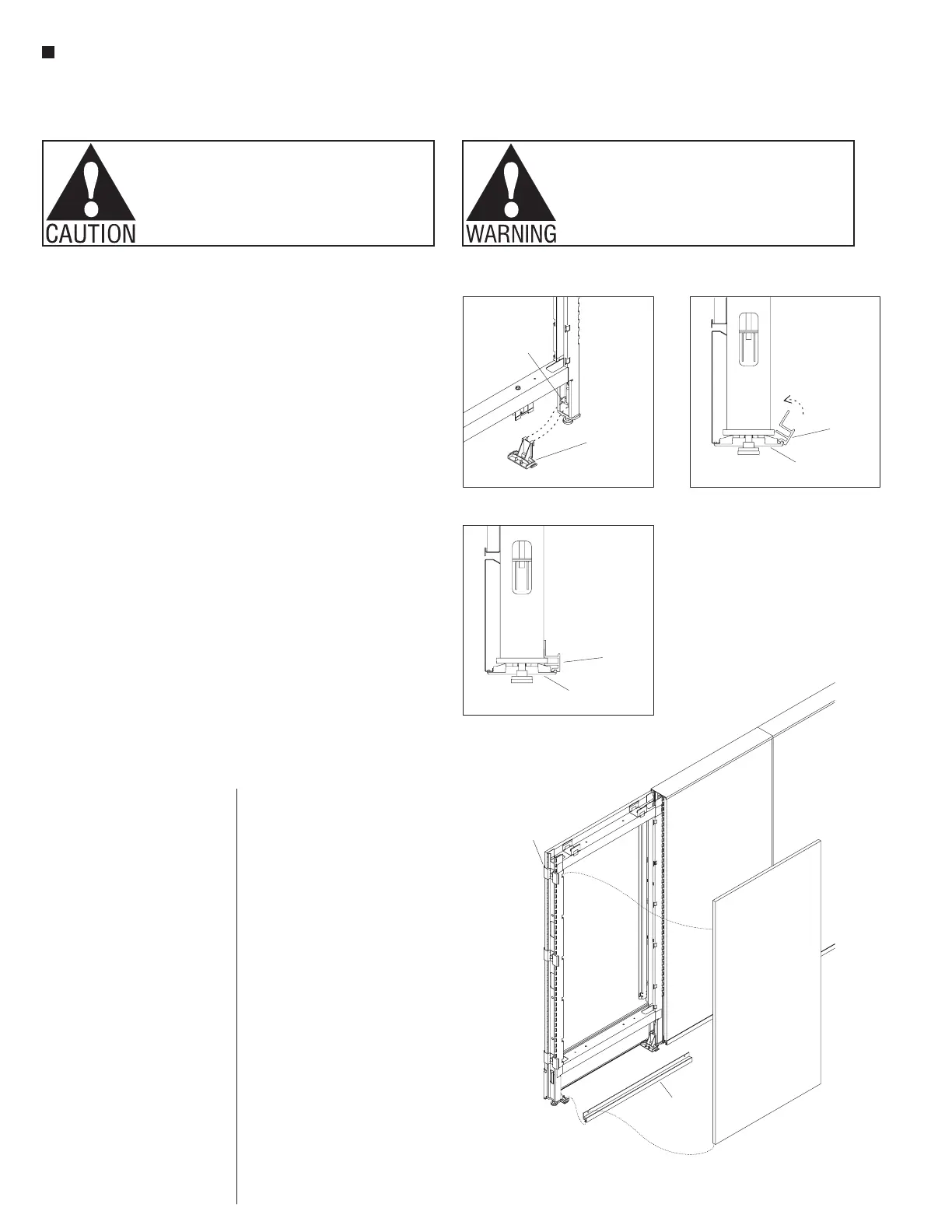 CAUTION

WARNING