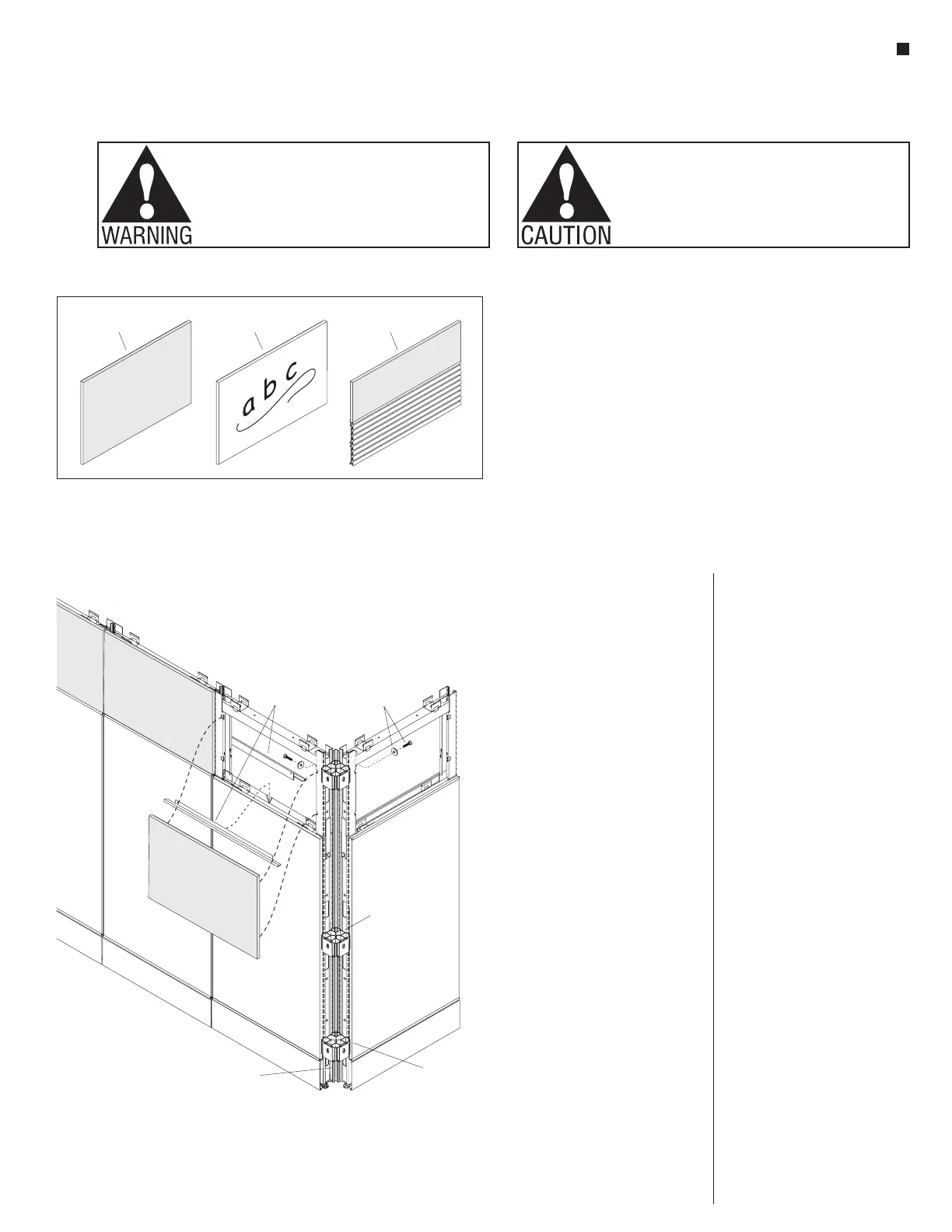 WARNING

CAUTION

a b c