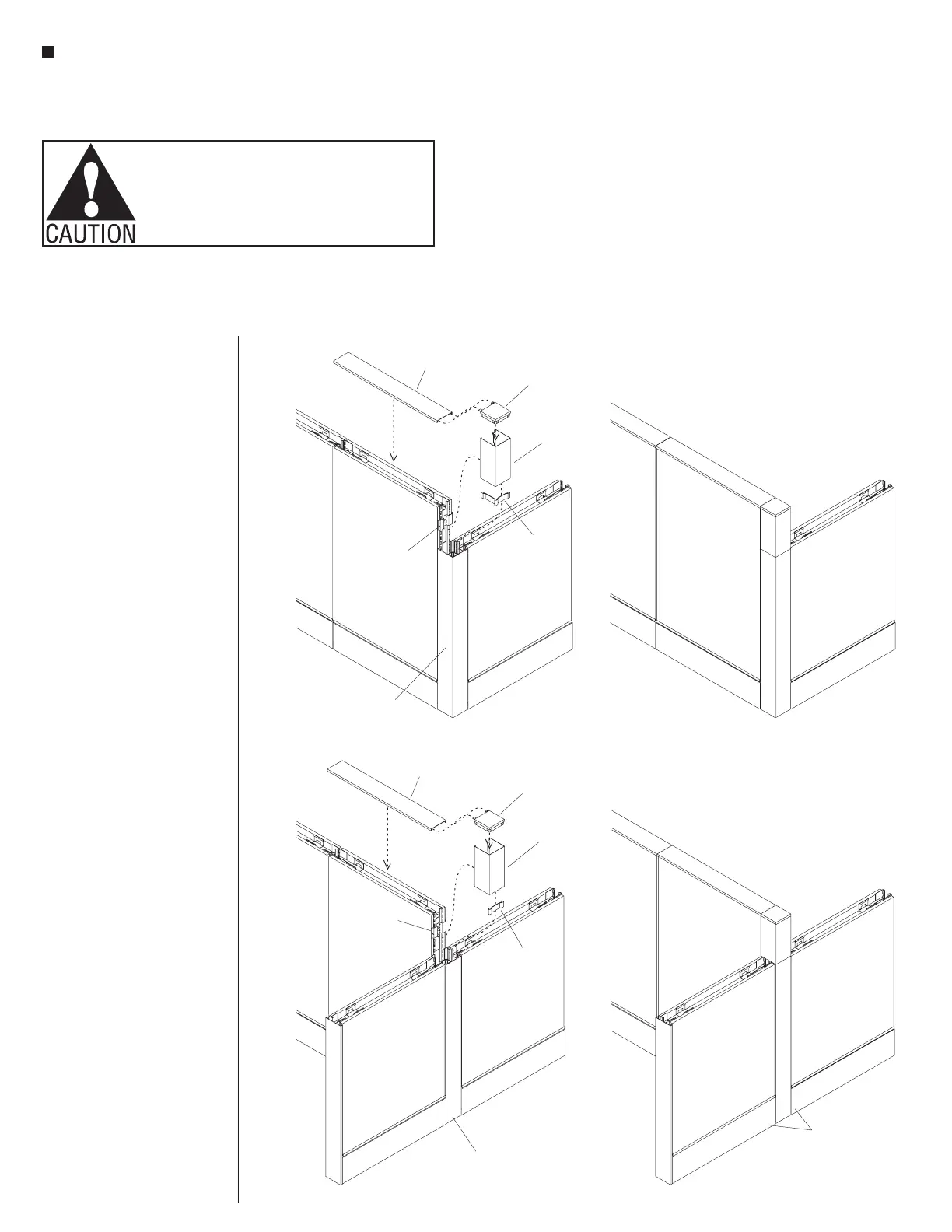 CAUTION