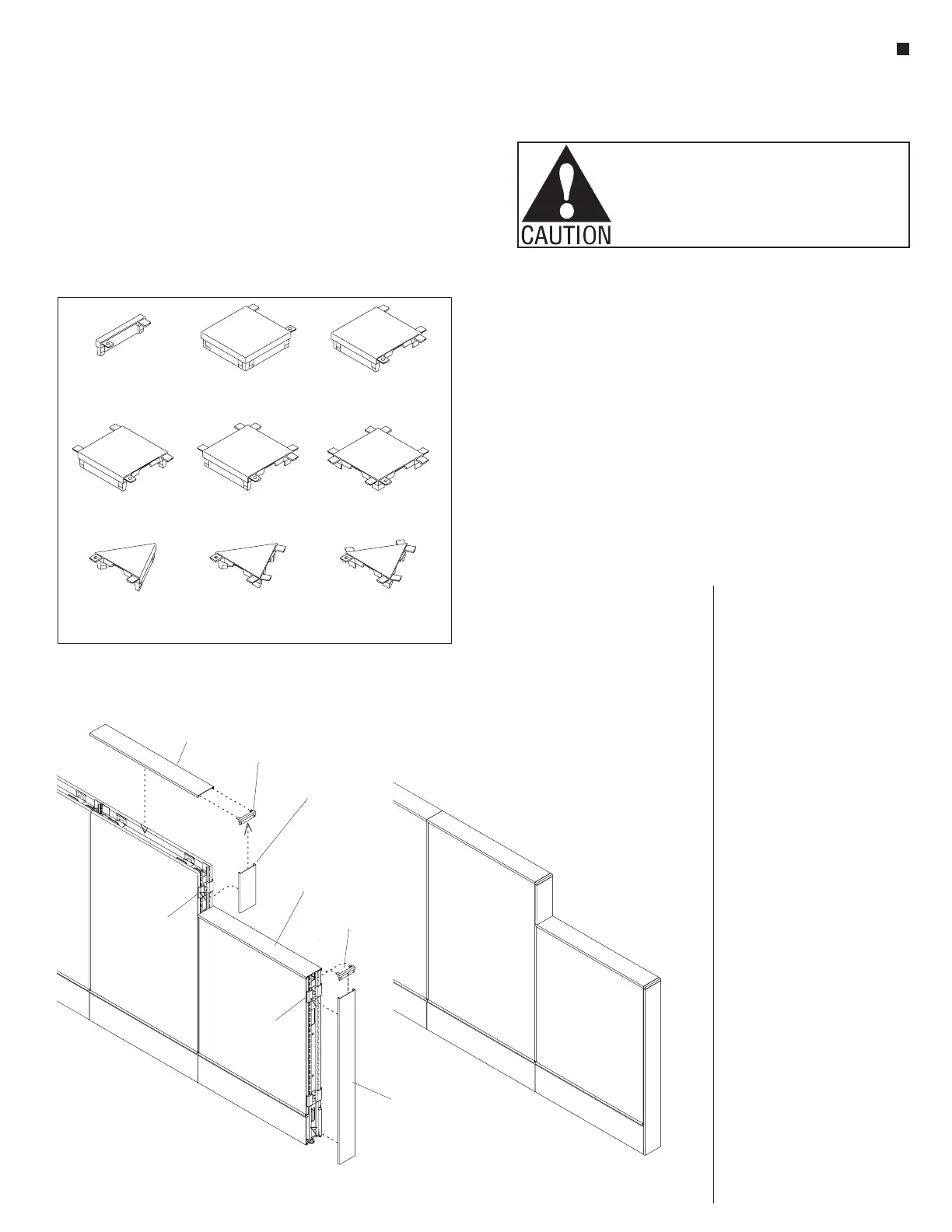 CAUTION