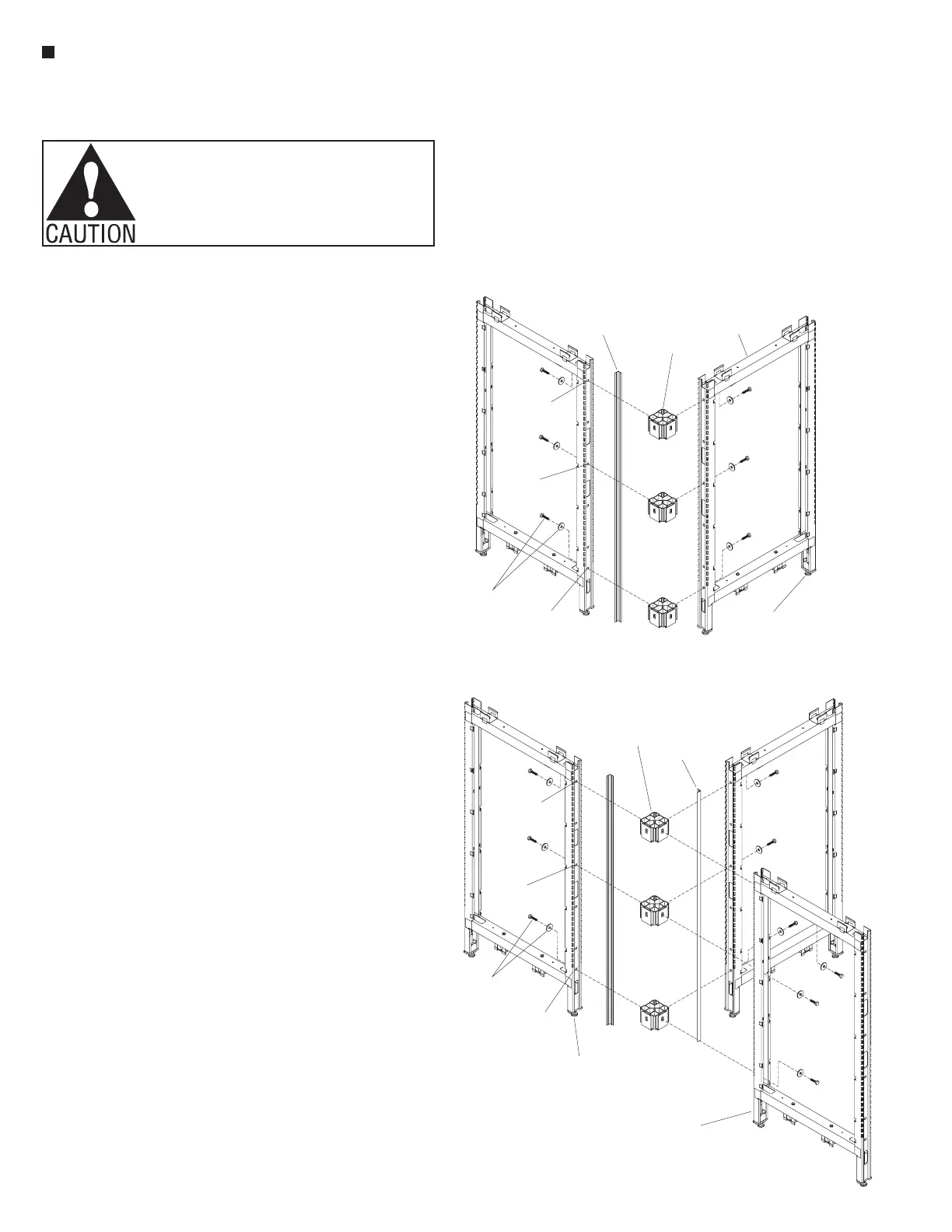 CAUTION