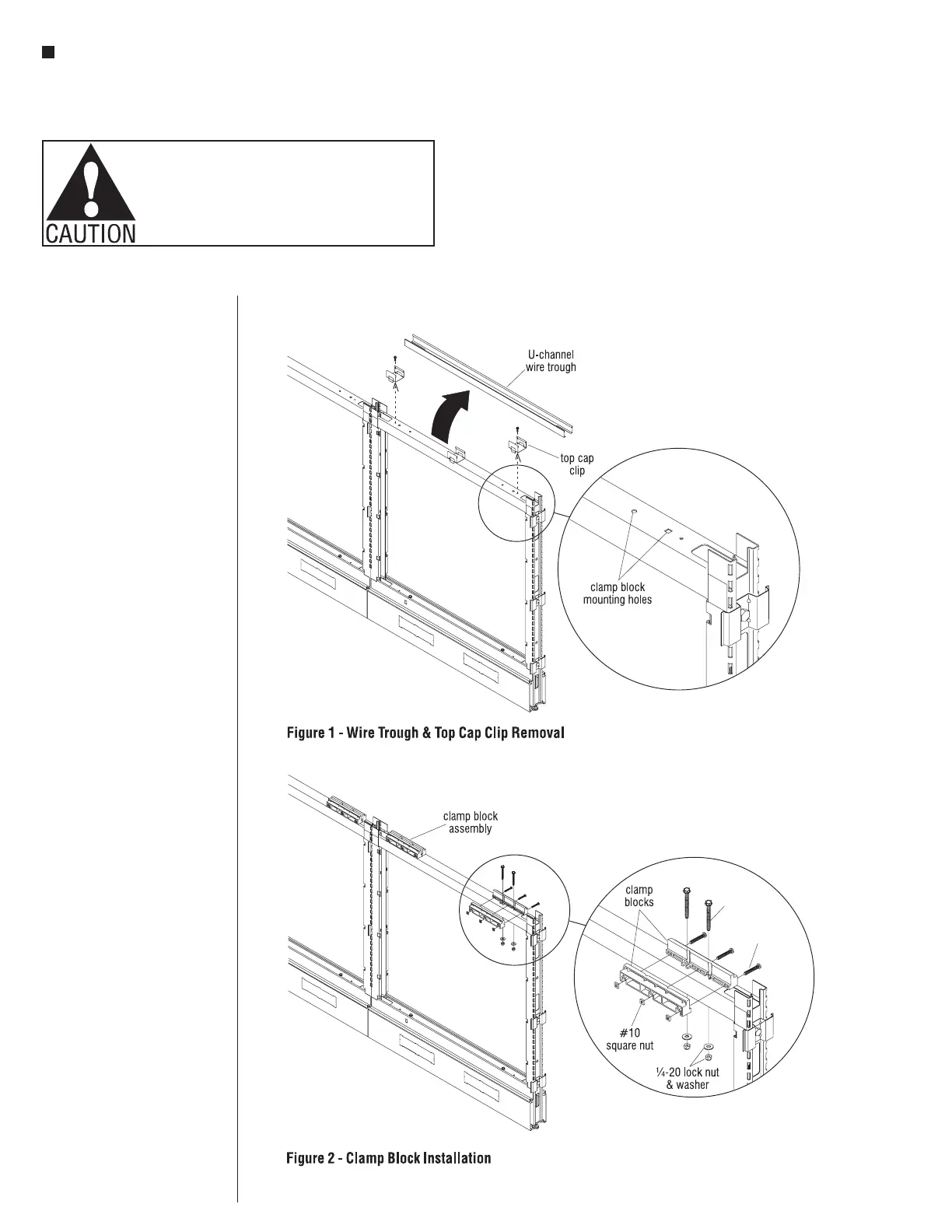 CAUTION

U-channel wire trough

top cap clip

clamp block mounting holes

Figure 1 - Wire Trough & Top Cap Clip Removal

clamp block assembly

clamp blocks

#10 square nut

¼-20 lock nut & washer

Figure 2 - Clamp Block Installation